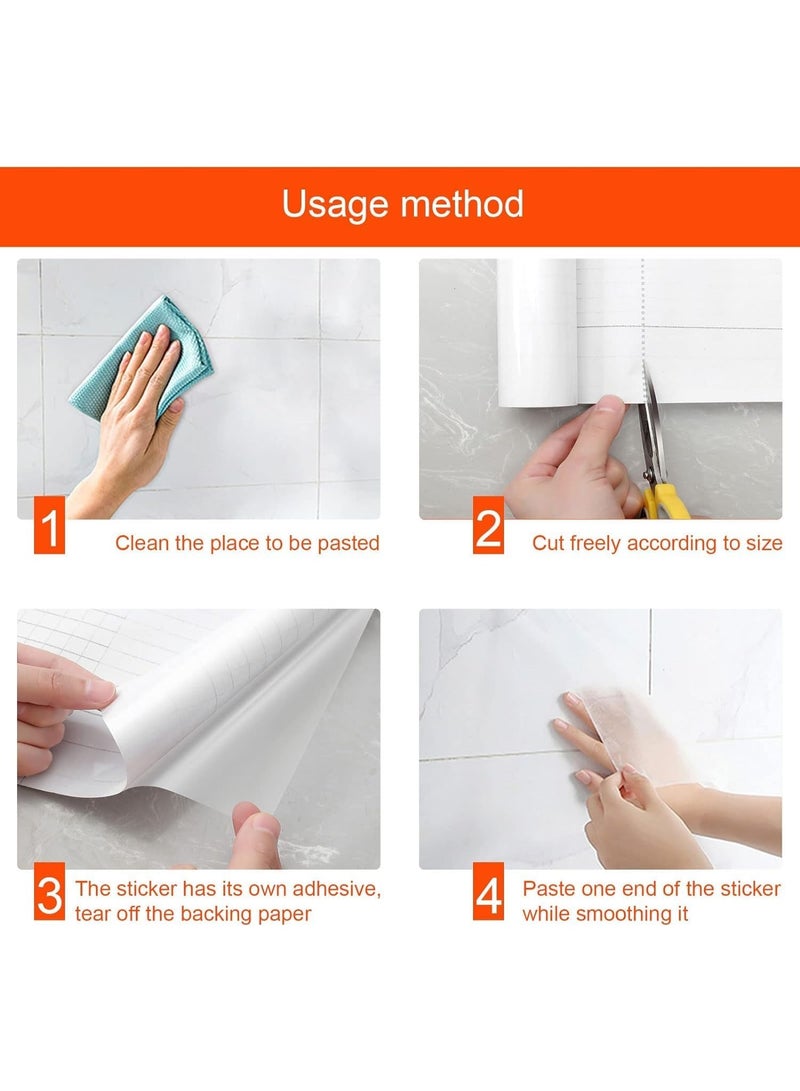 Usage method

1 Clean the place to be pasted

2 Cut freely according to size

3 The sticker has its own adhesive, tear off the backing paper

4 Paste one end of the sticker while smoothing it