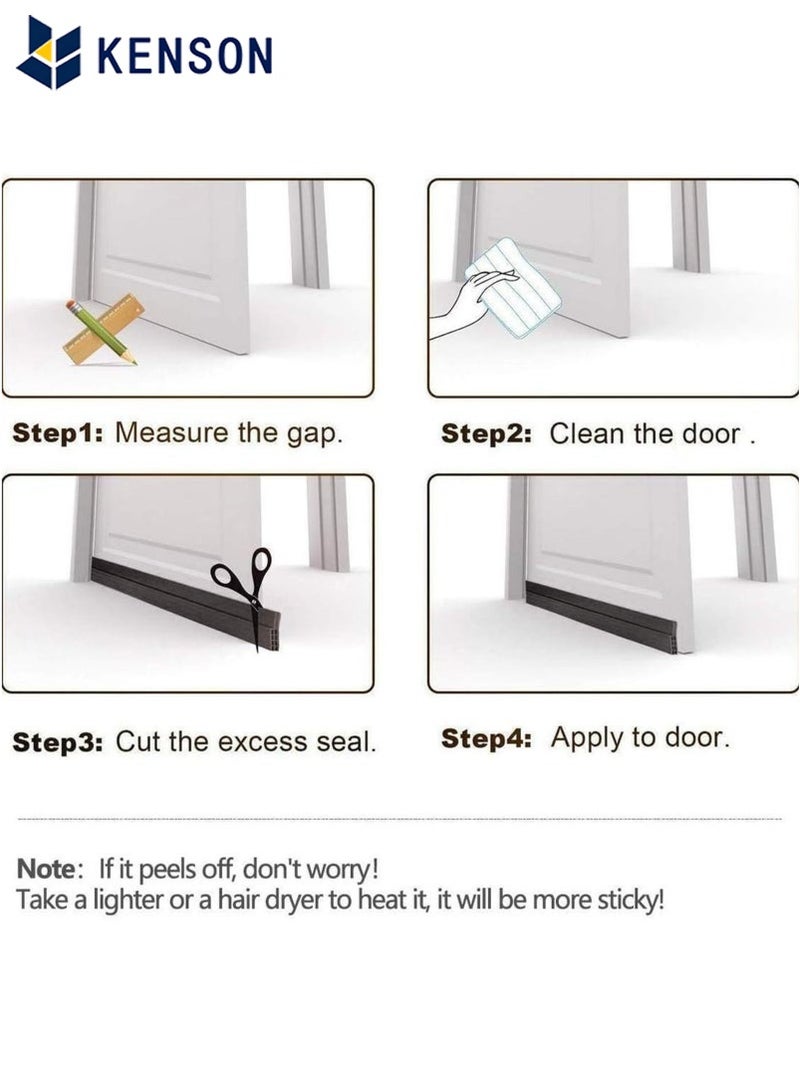 KENSON

Step1: Measure the gap.

Step2: Clean the door .

Step3: Cut the excess seal.

Step4: Apply to door.

Note: If it peels off, don't worry!
Take a lighter or a hair dryer to heat it, it will be more sticky!