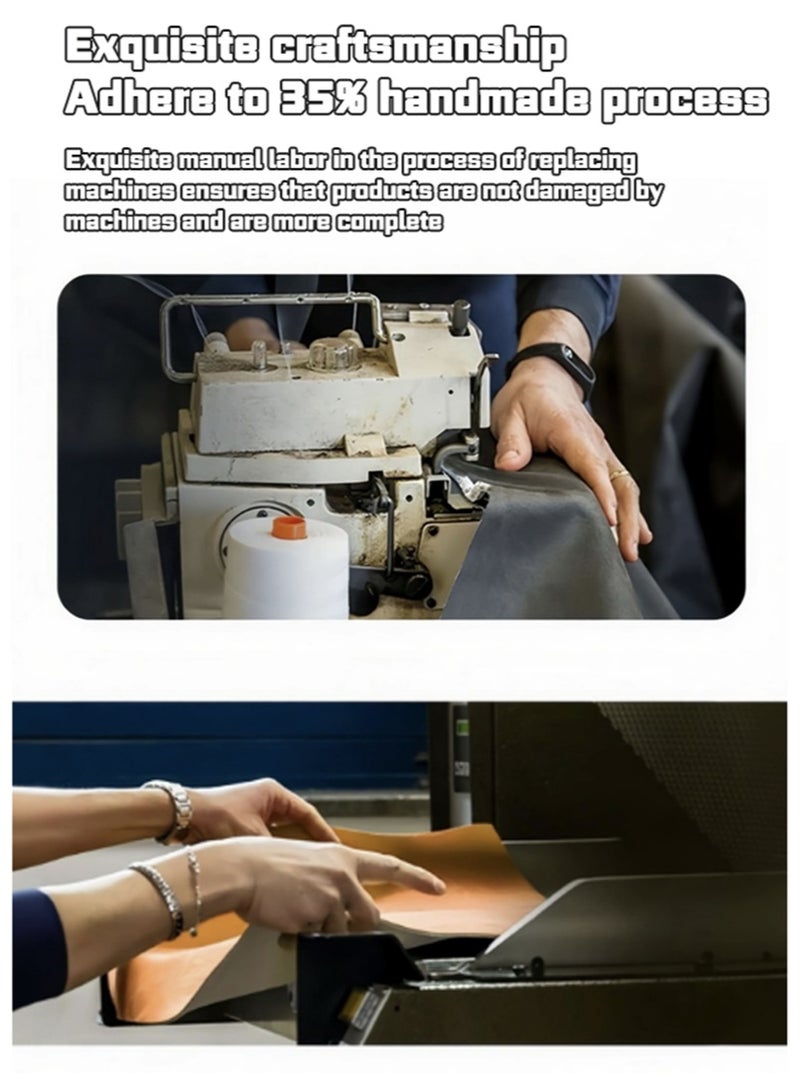 Exquisite craftsmanship
Adhere to 35% handmade process

Exquisite manual labor in the process of replacing machines ensures that products are not damaged by machines and are more complete