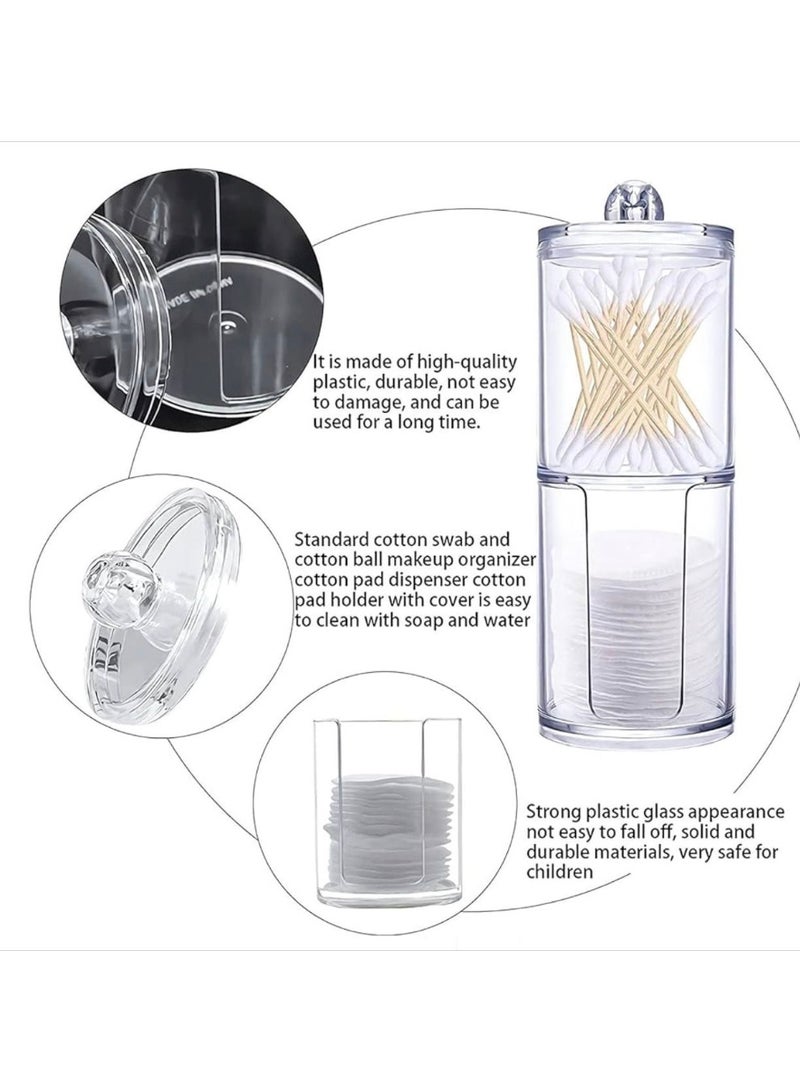 It is made of high-quality plastic, durable, not easy to damage, and can be used for a long time.

Standard cotton swab and cotton ball makeup organizer cotton pad dispenser cotton pad holder with cover is easy to clean with soap and water

Strong plastic glass appearance not easy to fall off, solid and durable materials, very safe for children