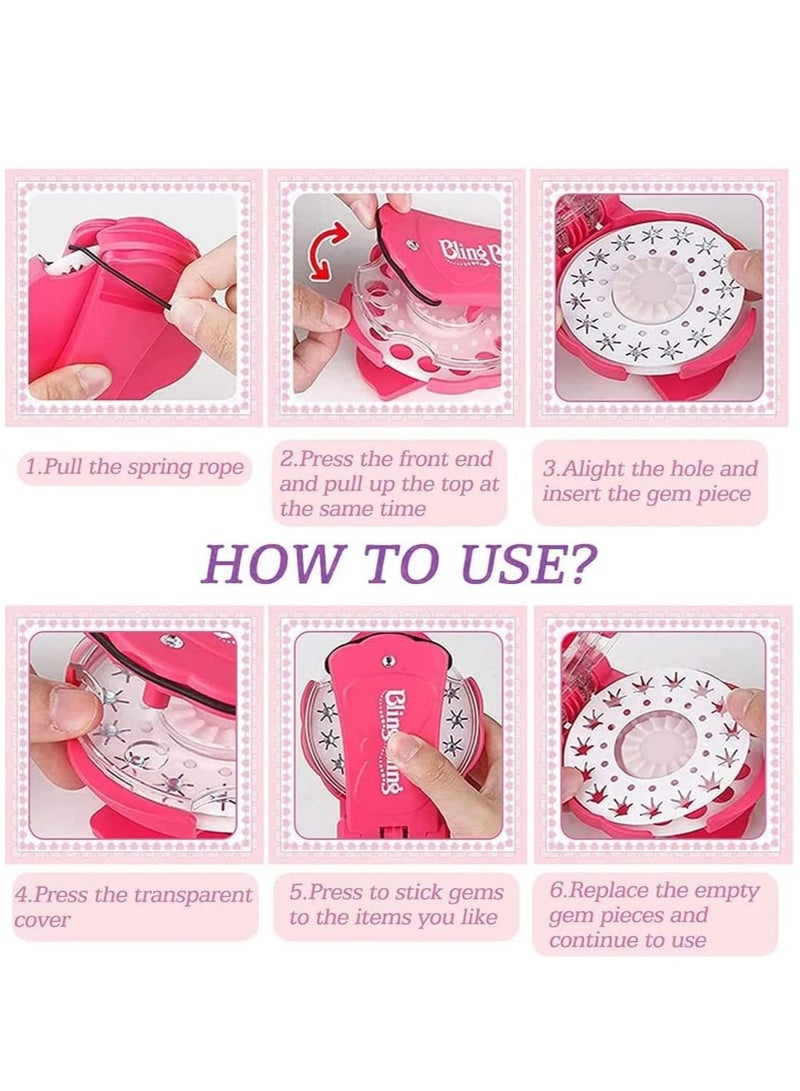 Bling B

1.Pull the spring rope

2.Press the front end and pull up the top at the same time

3.Alight the hole and insert the gem piece

HOW TO USE?

Bling Bling

4.Press the transparent cover

5.Press to stick gems to the items you like

6.Replace the empty gem pieces and continue to use