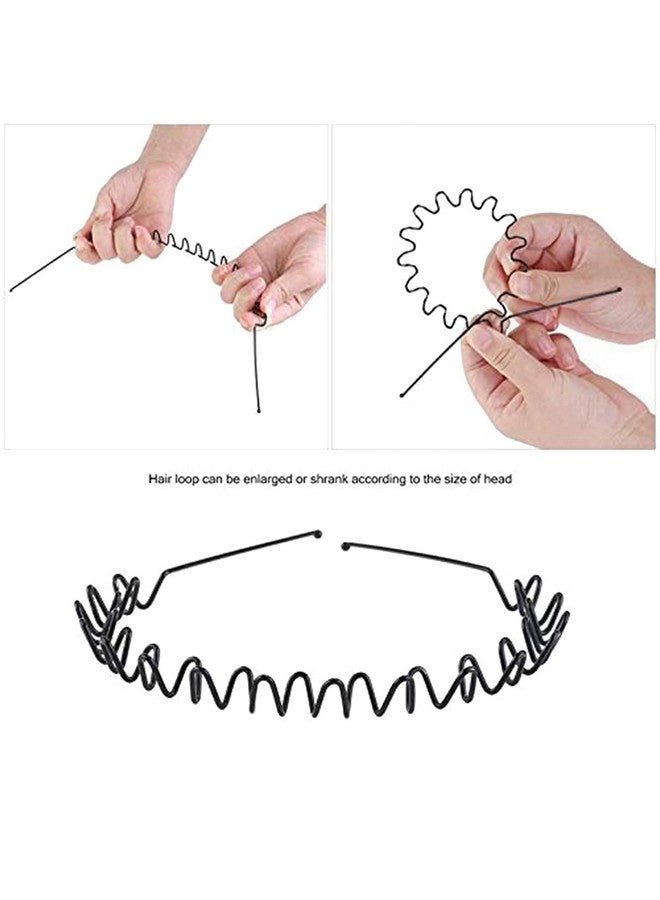 Hair loop can be enlarged or shrank according to the size of head