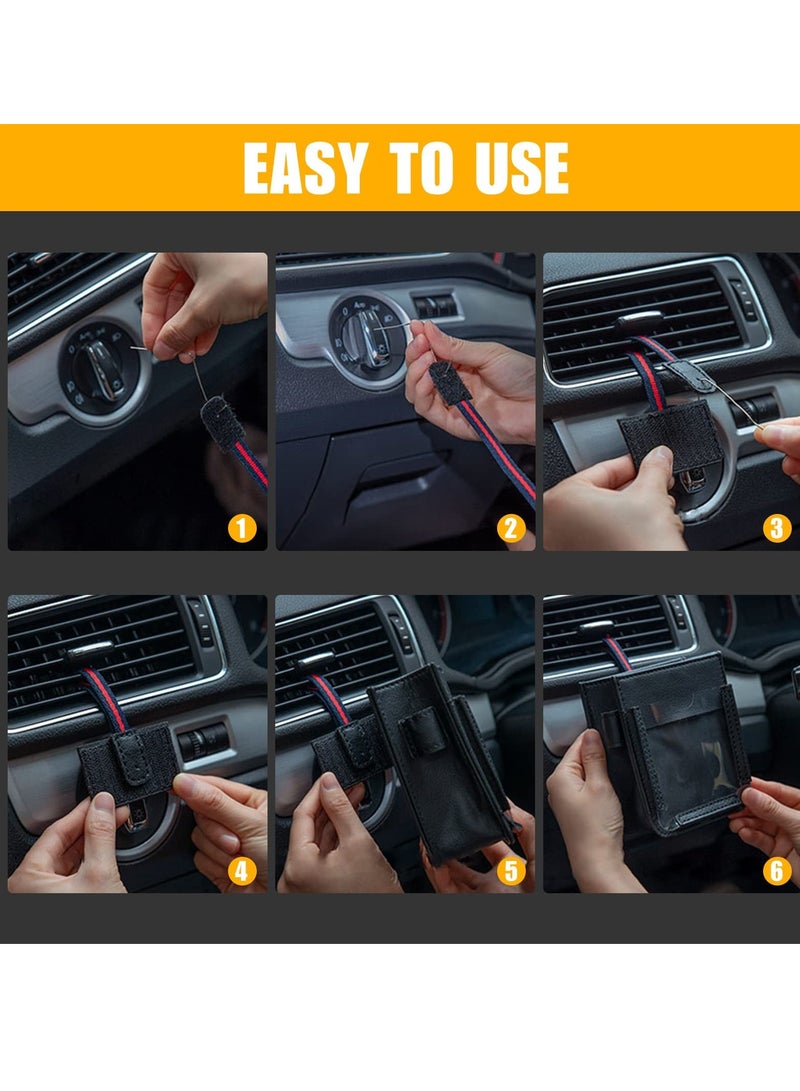 EASY TO USE

1

2

3

4

5

6