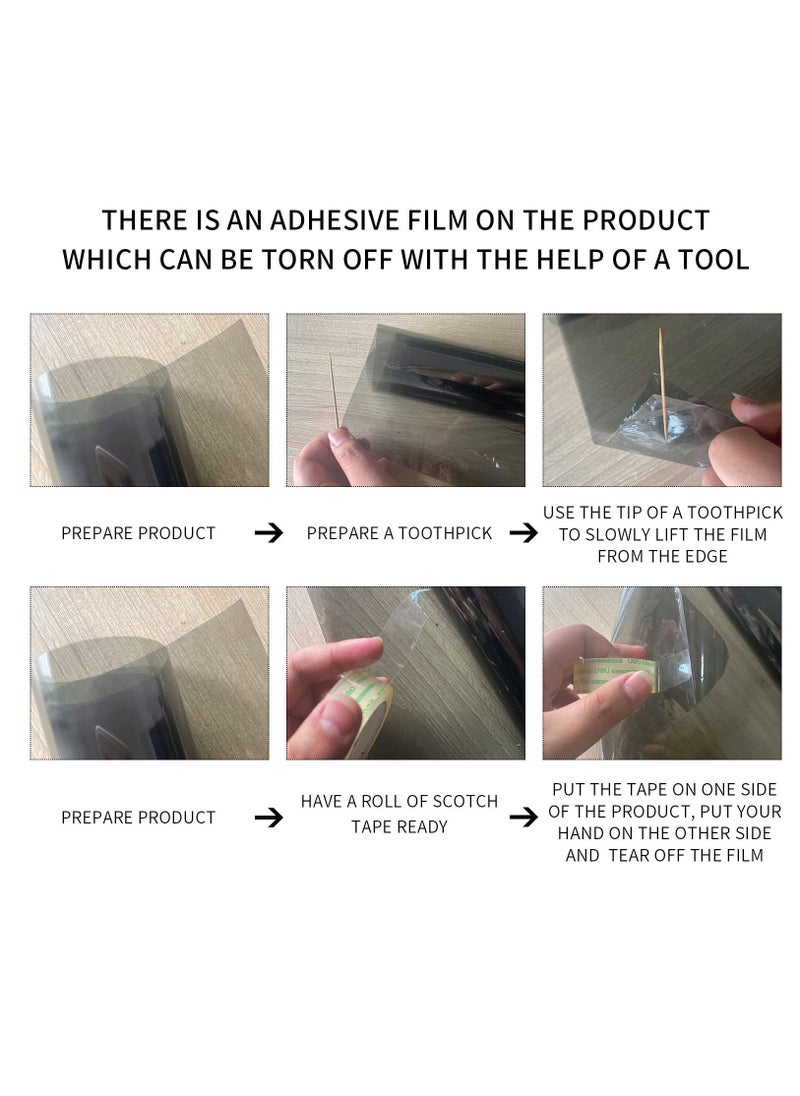 THERE IS AN ADHESIVE FILM ON THE PRODUCT WHICH CAN BE TORN OFF WITH THE HELP OF A TOOL

PREPARE PRODUCT → PREPARE A TOOTHPICK → USE THE TIP OF A TOOTHPICK TO SLOWLY LIFT THE FILM FROM THE EDGE

PREPARE PRODUCT → HAVE A ROLL OF SCOTCH TAPE READY → PUT THE TAPE ON ONE SIDE OF THE PRODUCT, PUT YOUR HAND ON THE OTHER SIDE AND TEAR OFF THE FILM