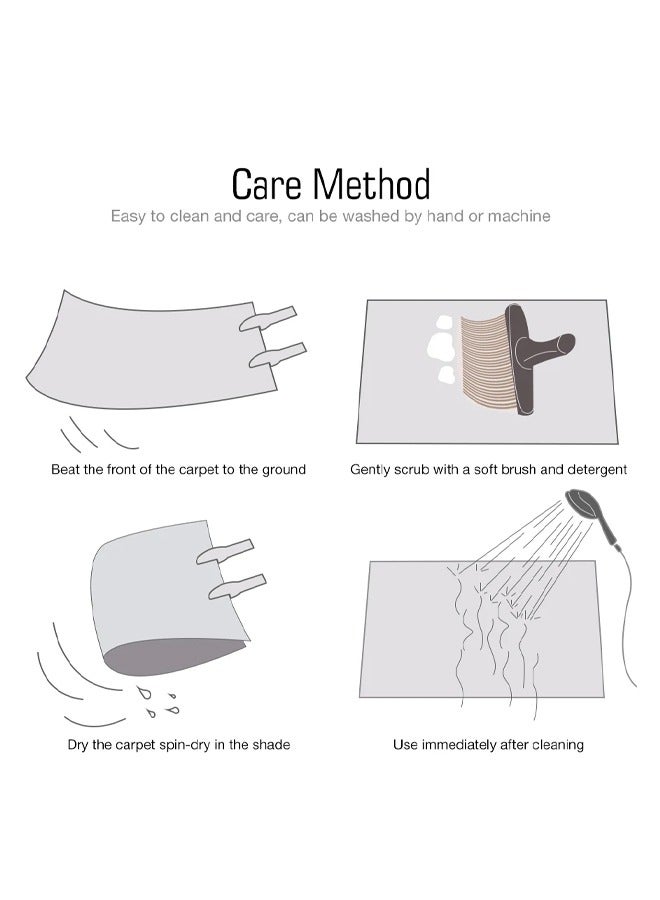 Care Method
Easy to clean and care, can be washed by hand or machine

Beat the front of the carpet to the ground

Gently scrub with a soft brush and detergent

Dry the carpet spin-dry in the shade

Use immediately after cleaning