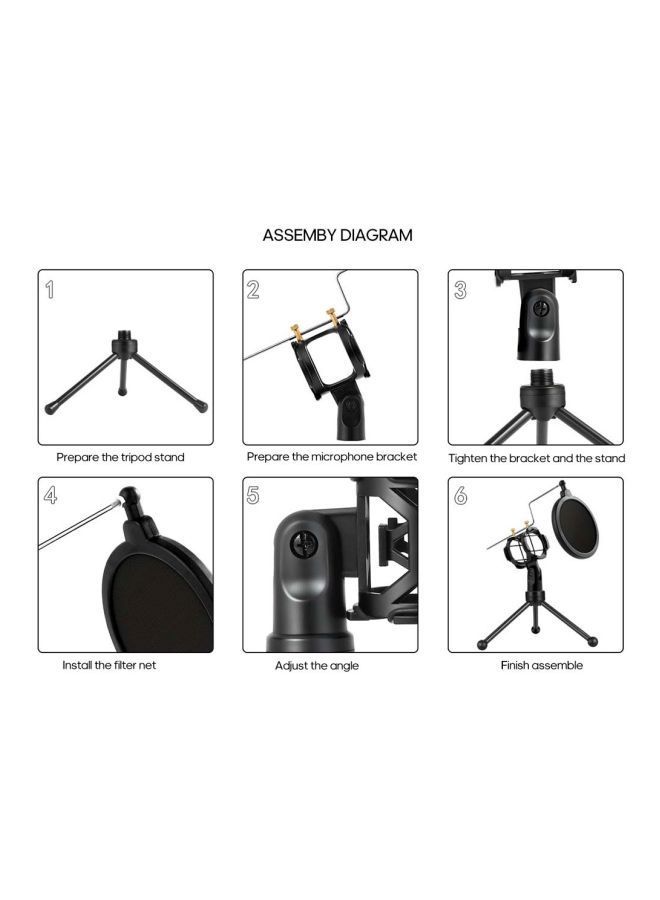 ASSEMBY DIAGRAM

1
Prepare the tripod stand

2
Prepare the microphone bracket

3
Tighten the bracket and the stand

4
Install the filter net

5
Adjust the angle

6
Finish assemble