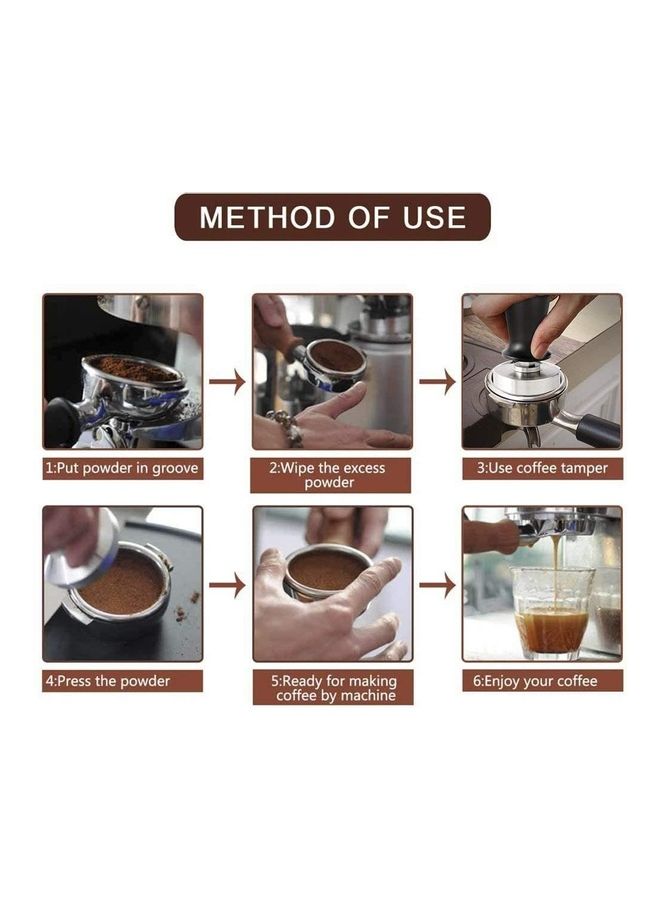 METHOD OF USE

1:Put powder in groove

2:Wipe the excess powder

3:Use coffee tamper

4:Press the powder

5:Ready for making coffee by machine

6:Enjoy your coffee