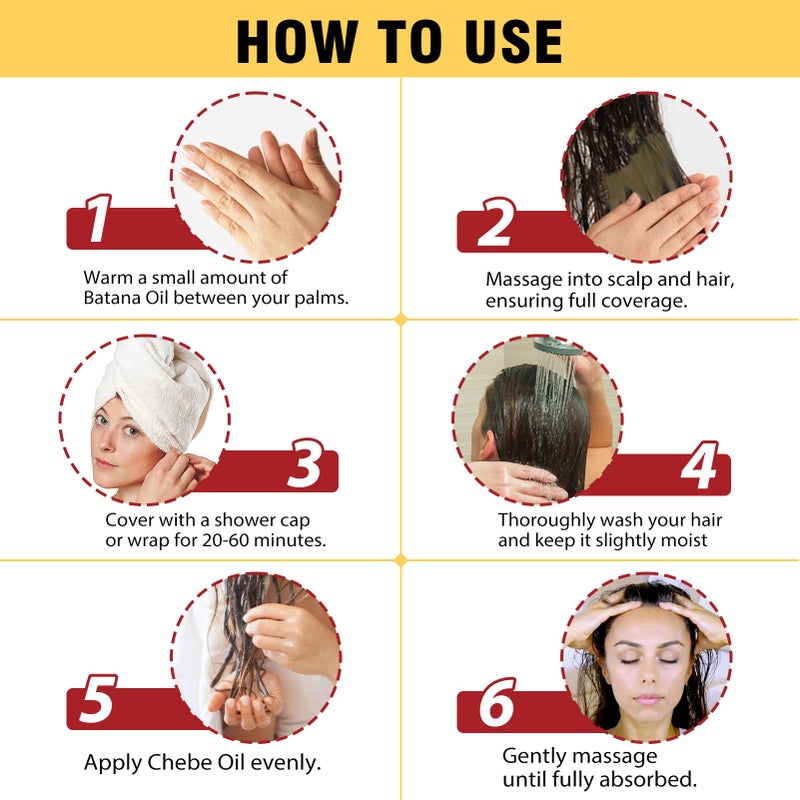 HOW TO USE

1
Warm a small amount of Batana Oil between your palms.

2
Massage into scalp and hair, ensuring full coverage.

3
Cover with a shower cap or wrap for 20-60 minutes.

4
Thoroughly wash your hair and keep it slightly moist

5
Apply Chebe Oil evenly.

6
Gently massage until fully absorbed.