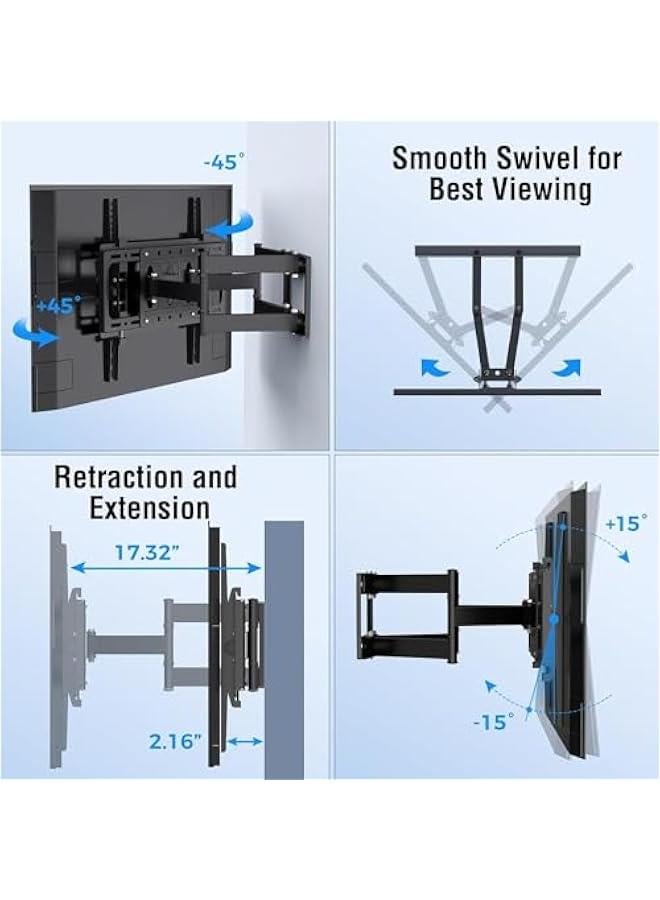 -45°

+45°

Smooth Swivel for Best Viewing

Retraction and Extension

17.32"

2.16"

+15°

-15°