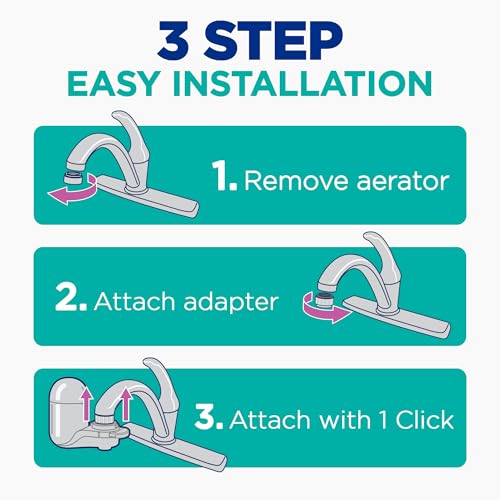 3 STEP
EASY INSTALLATION

1. Remove aerator

2. Attach adapter

3. Attach with 1 Click