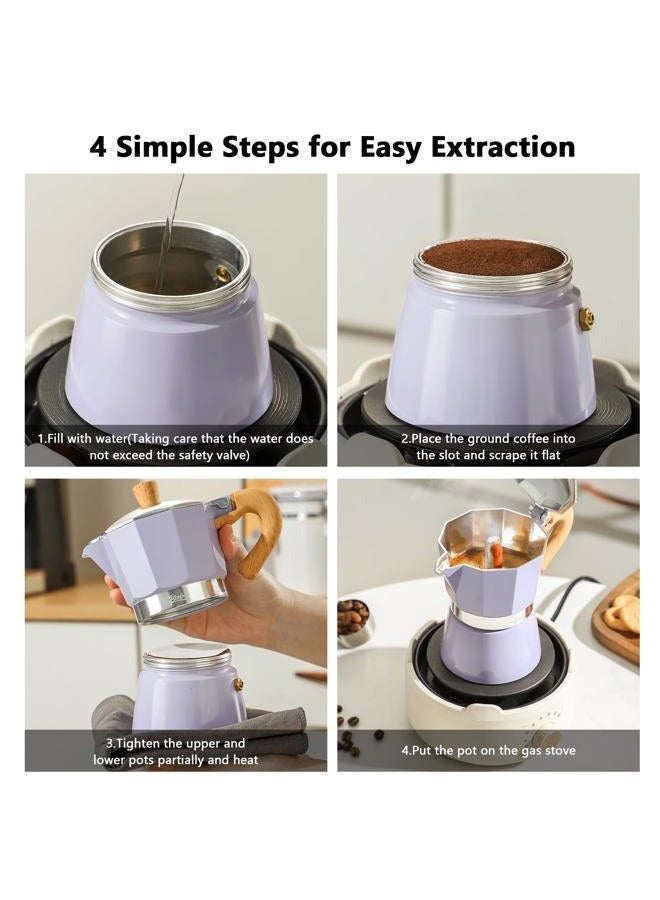 4 Simple Steps for Easy Extraction

1.Fill with water(Taking care that the water does not exceed the safety valve)

2.Place the ground coffee into the slot and scrape it flat

3.Tighten the upper and lower pots partially and heat

4.Put the pot on the gas stove