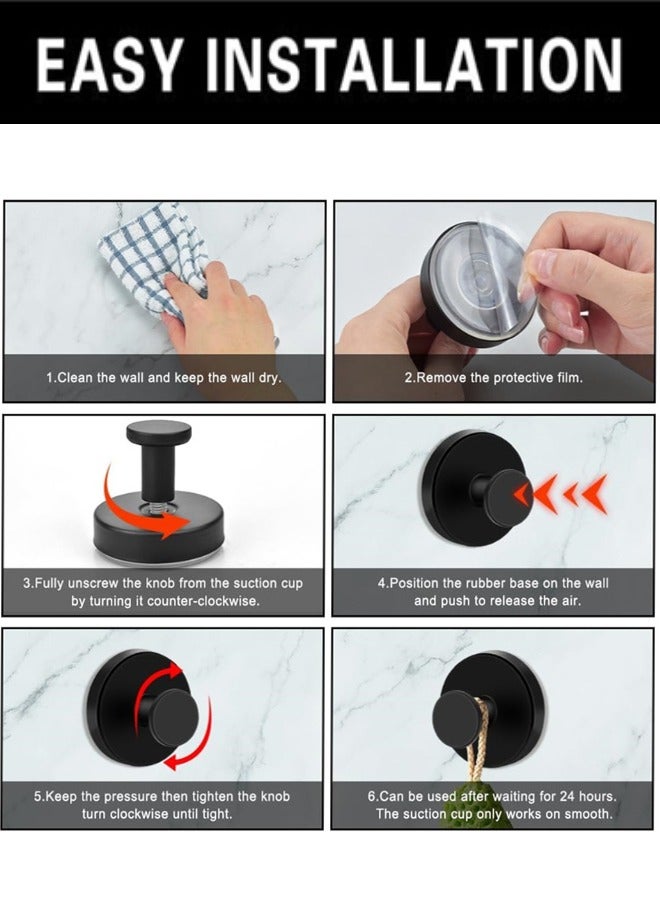 EASY INSTALLATION

1.Clean the wall and keep the wall dry.

2.Remove the protective film.

3.Fully unscrew the knob from the suction cup by turning it counter-clockwise.

4.Position the rubber base on the wall and push to release the air.

5.Keep the pressure then tighten the knob turn clockwise until tight.

6.Can be used after waiting for 24 hours. The suction cup only works on smooth.