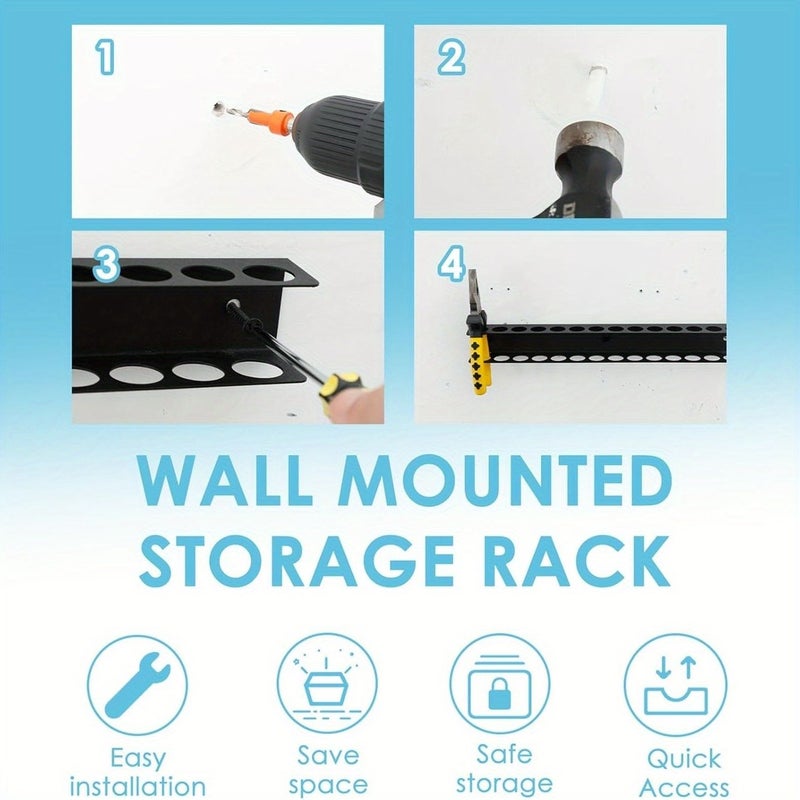 1

2

3

4

WALL MOUNTED STORAGE RACK

Easy installation

Save space

Safe storage

Quick Access