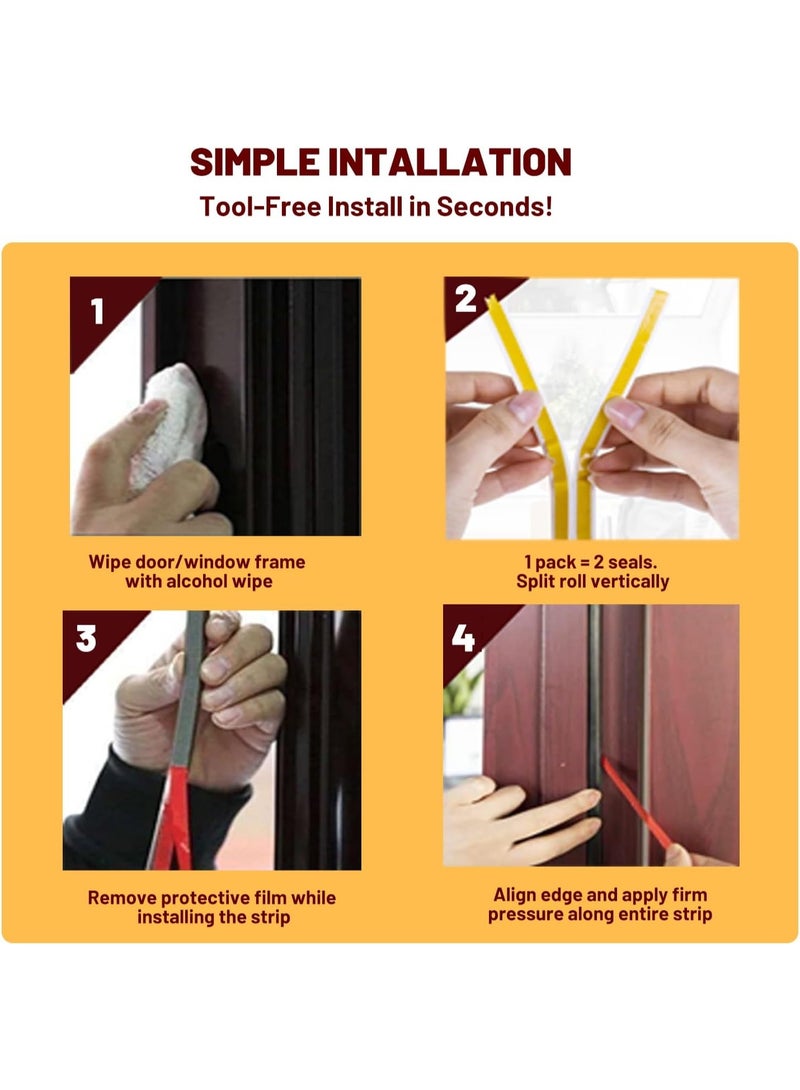 SIMPLE INTALLATION
Tool-Free Install in Seconds!

1

Wipe door/window frame with alcohol wipe

2

1 pack = 2 seals. Split roll vertically

3

Remove protective film while installing the strip

4

Align edge and apply firm pressure along entire strip