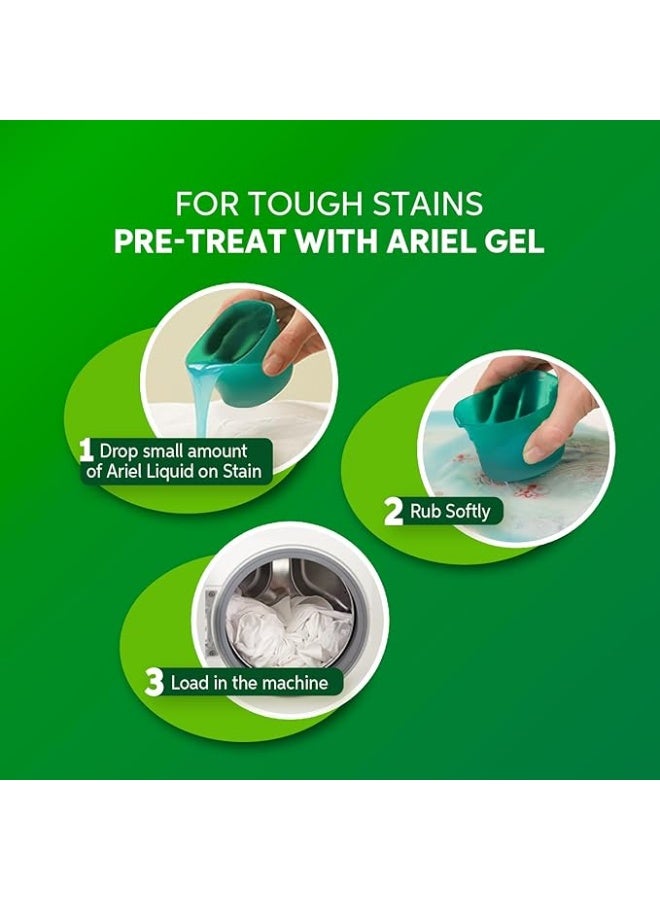 FOR TOUGH STAINS
PRE-TREAT WITH ARIEL GEL

1 Drop small amount of Ariel Liquid on Stain

2 Rub Softly

3 Load in the machine