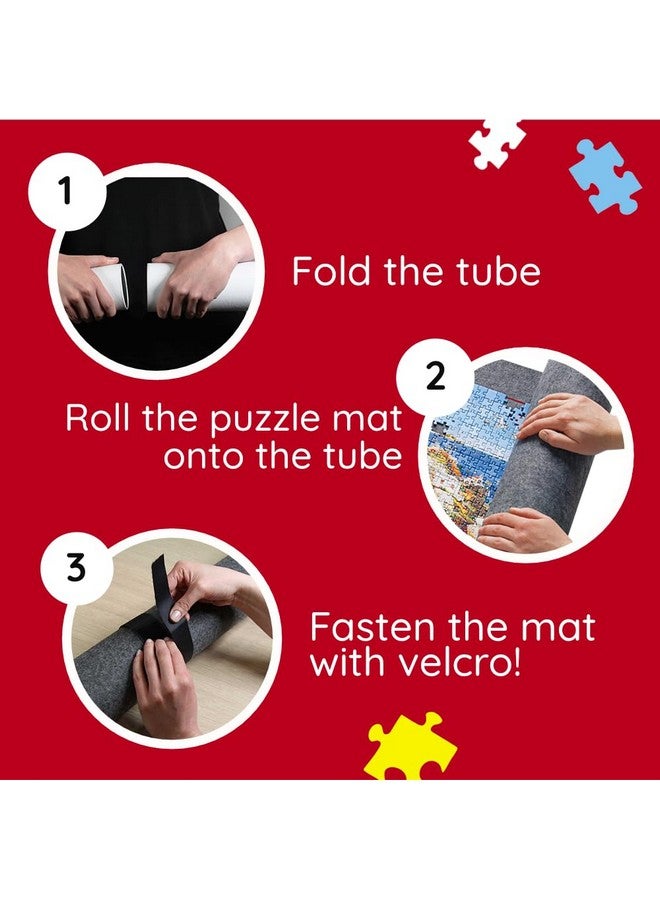 1

Fold the tube

2

Roll the puzzle mat onto the tube

3

Fasten the mat with velcro!