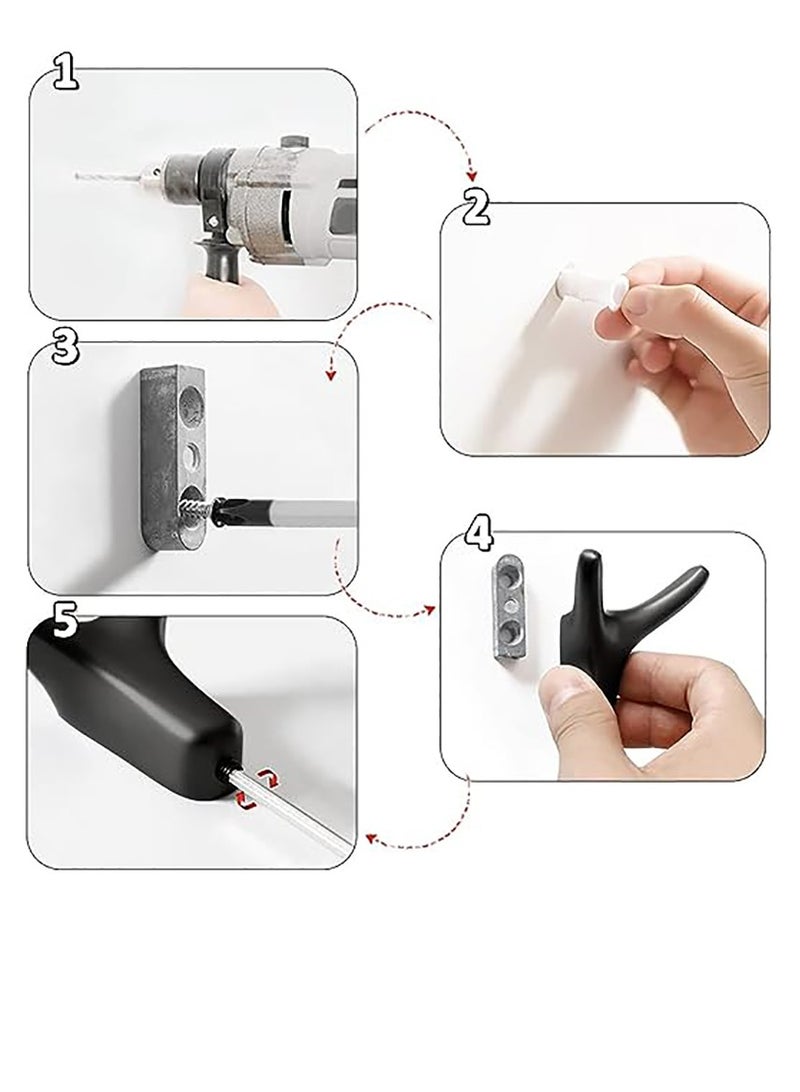 1

2

3

4

5