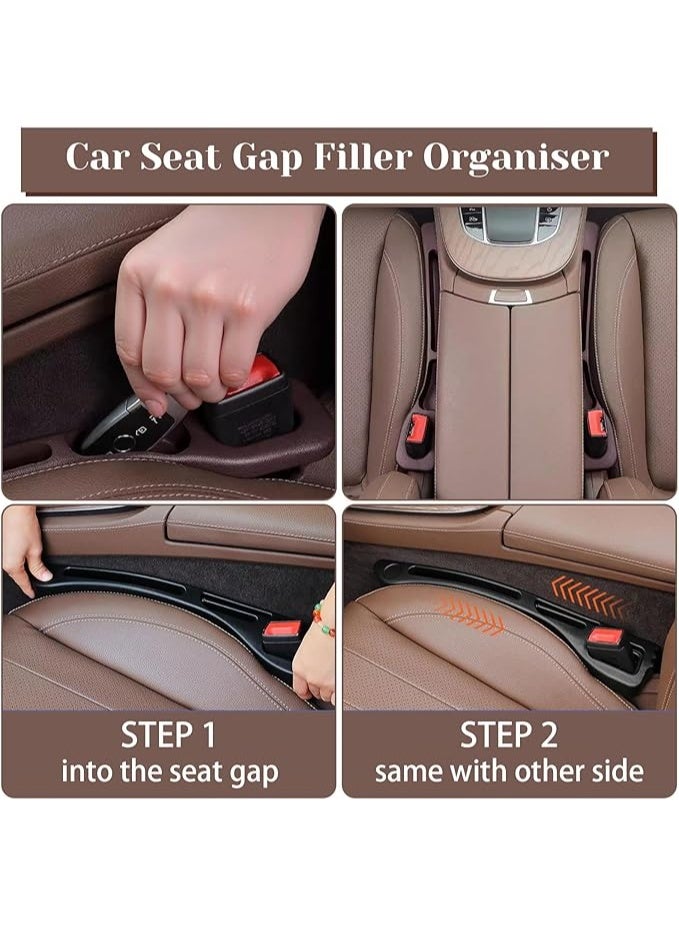 Car Seat Gap Filler Organiser

STEP 1
into the seat gap

STEP 2
same with other side