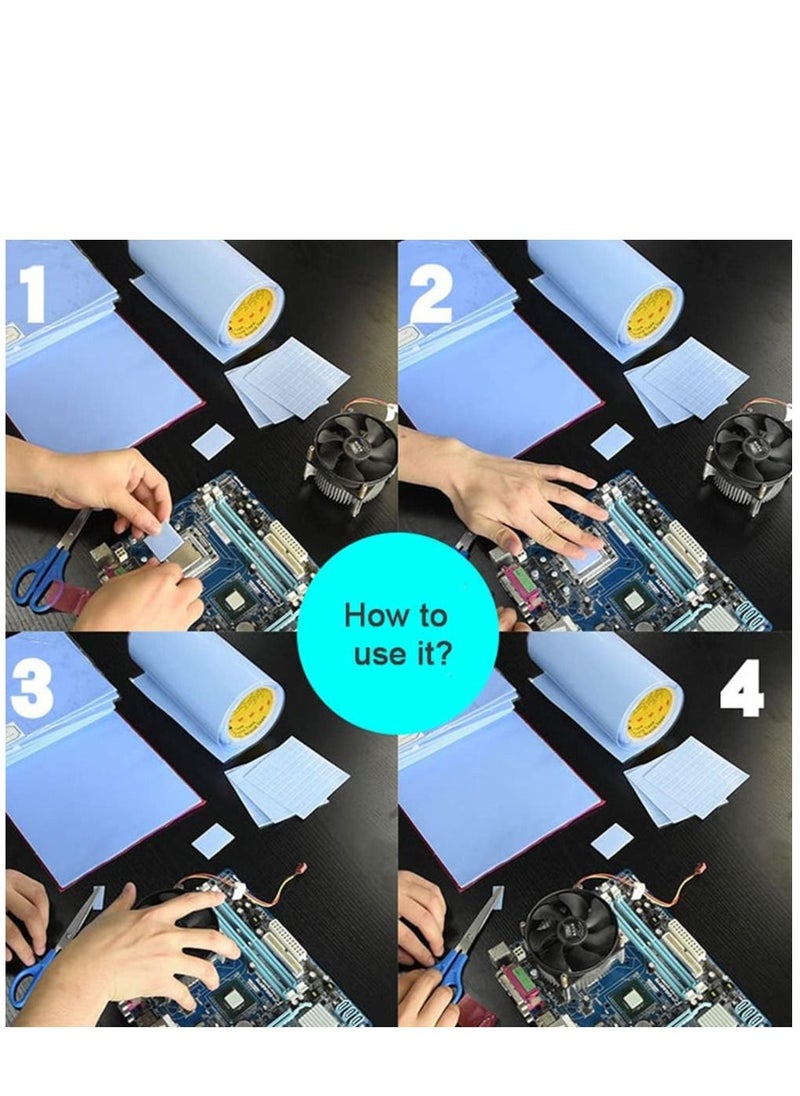 1

2

How to use it?

3

4