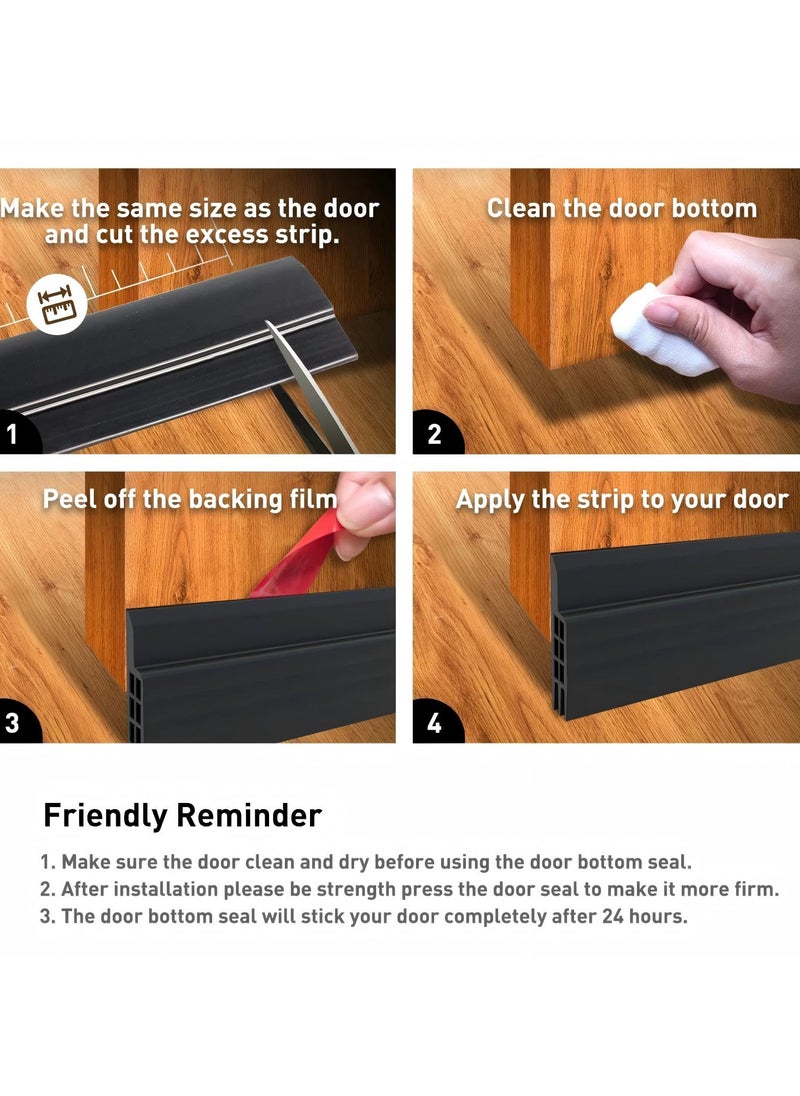 Make the same size as the door and cut the excess strip.

1

Clean the door bottom

2

Peel off the backing film

3

Apply the strip to your door

4

Friendly Reminder

1. Make sure the door clean and dry before using the door bottom seal.
2. After installation please be strength press the door seal to make it more firm.
3. The door bottom seal will stick your door completely after 24 hours.