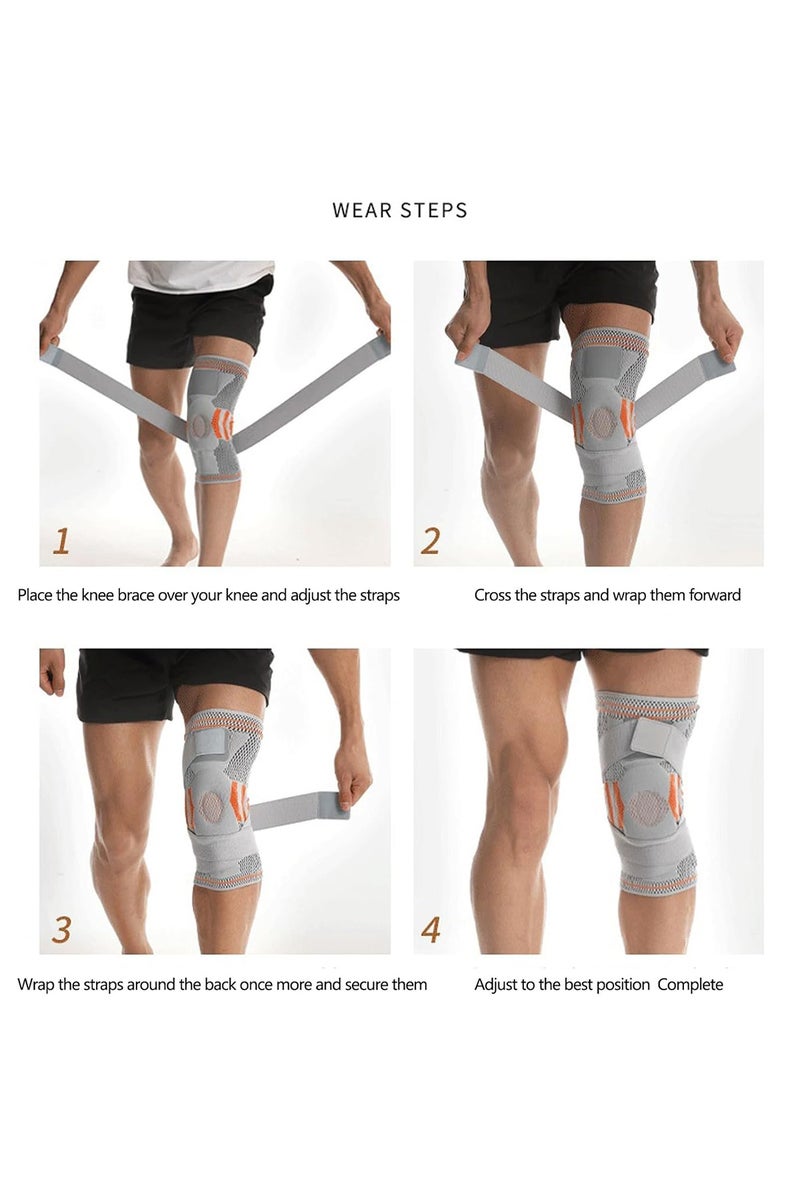 WEAR STEPS

1

Place the knee brace over your knee and adjust the straps

2

Cross the straps and wrap them forward

3

Wrap the straps around the back once more and secure them

4

Adjust to the best position Complete