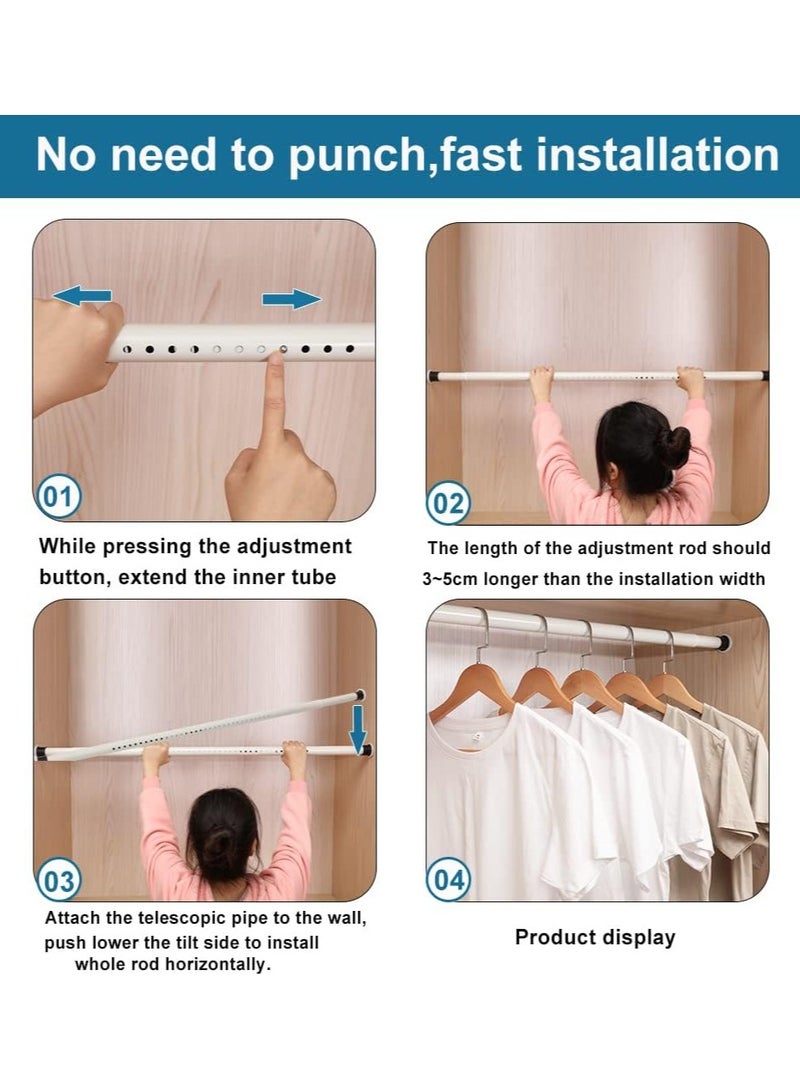 No need to punch,fast installation

01

While pressing the adjustment button, extend the inner tube

02

The length of the adjustment rod should 3~5cm longer than the installation width

03

Attach the telescopic pipe to the wall, push lower the tilt side to install whole rod horizontally.

04

Product display