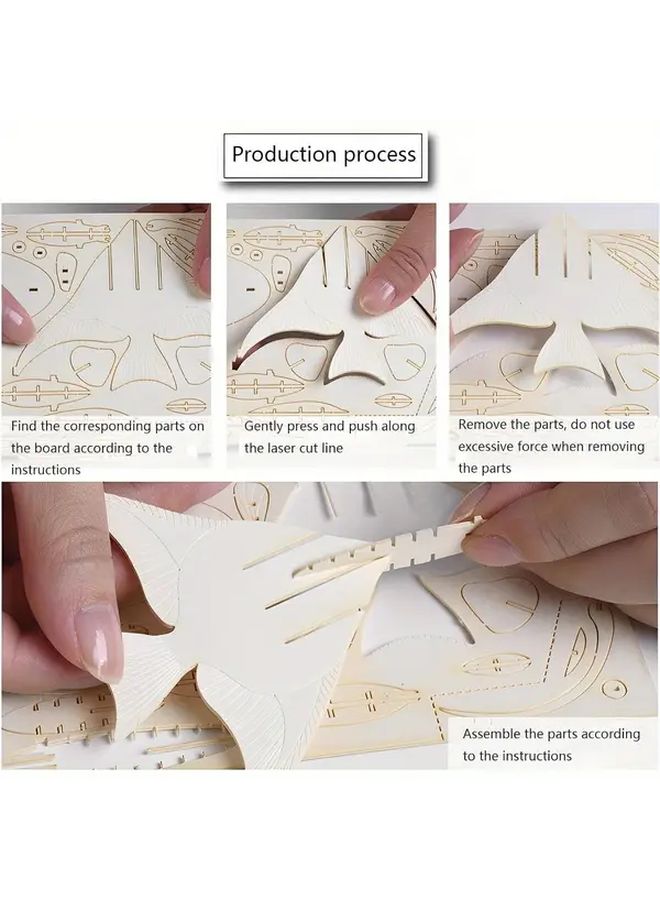 Production process

Find the corresponding parts on the board according to the instructions

Gently press and push along the laser cut line

Remove the parts, do not use excessive force when removing the parts

Assemble the parts according to the instructions