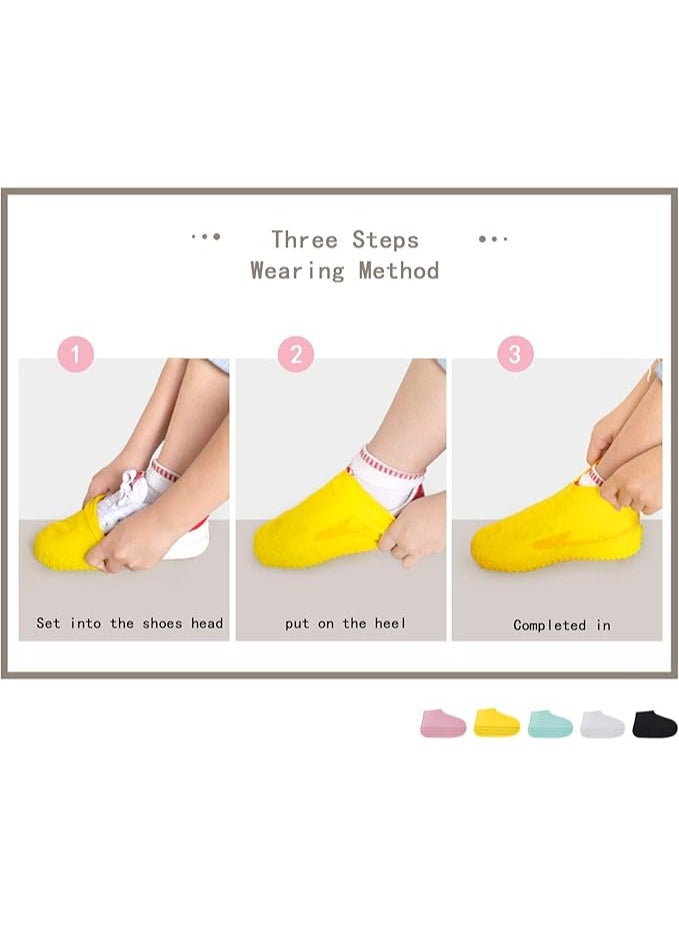 Three Steps
Wearing Method

1
Set into the shoes head

2
put on the heel

3
Completed in