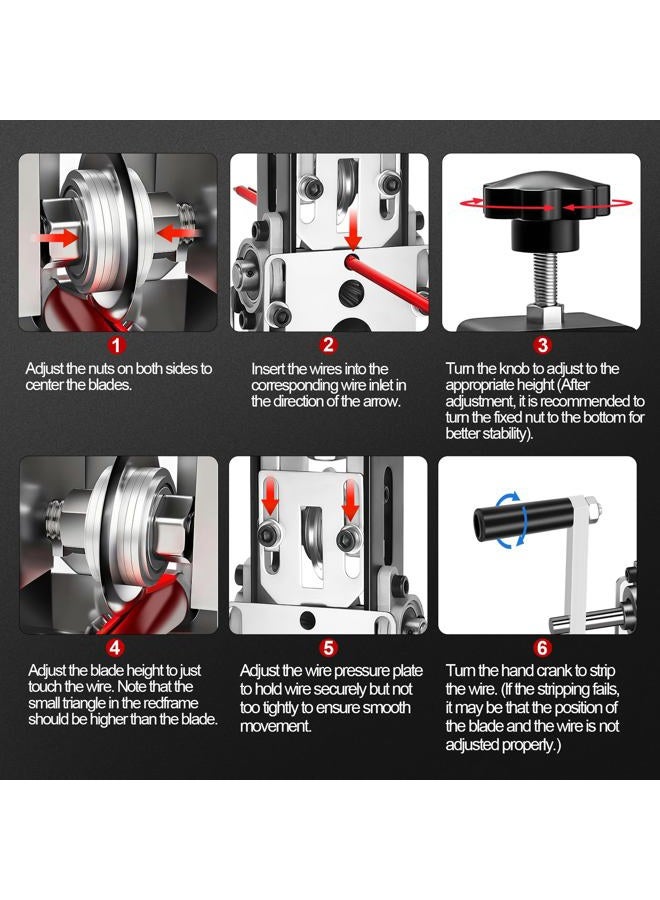 1

Adjust the nuts on both sides to center the blades.

2

Insert the wires into the corresponding wire inlet in the direction of the arrow.

3

Turn the knob to adjust to the appropriate height (After adjustment, it is recommended to turn the fixed nut to the bottom for better stability).

4

Adjust the blade height to just touch the wire. Note that the small triangle in the redframe should be higher than the blade.

5

Adjust the wire pressure plate to hold wire securely but not too tightly to ensure smooth movement.

6

Turn the hand crank to strip the wire. (If the stripping fails, it may be that the position of the blade and the wire is not adjusted properly.)