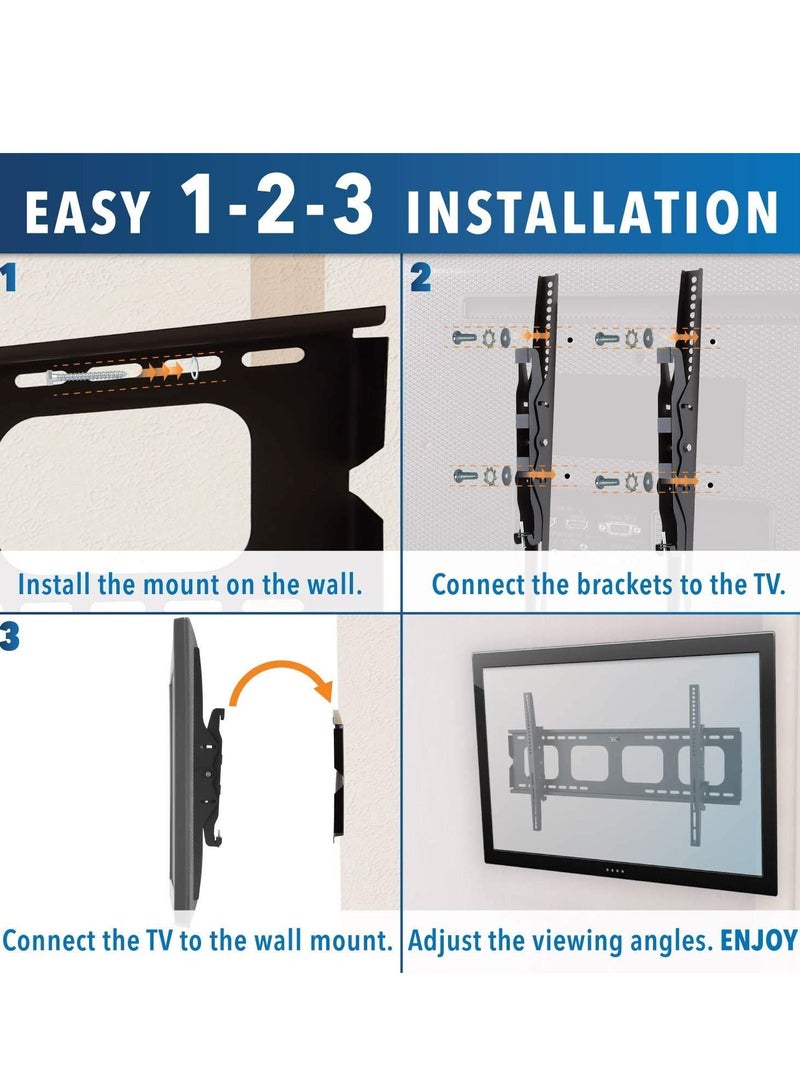 EASY 1-2-3 INSTALLATION

1

Install the mount on the wall.

2

Connect the brackets to the TV.

3

Connect the TV to the wall mount.

Adjust the viewing angles. ENJOY