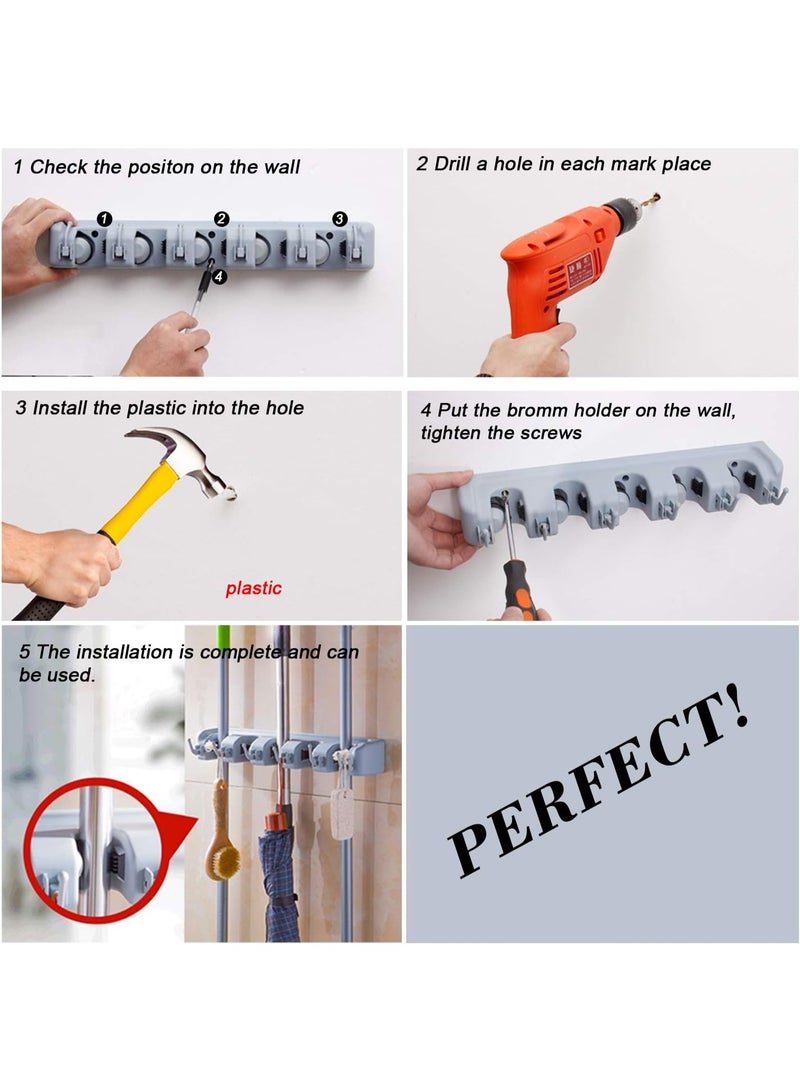 1 Check the positon on the wall

1 2 3 4

2 Drill a hole in each mark place

3 Install the plastic into the hole

plastic

4 Put the bromm holder on the wall, tighten the screws

5 The installation is complete and can be used.

PERFECT!