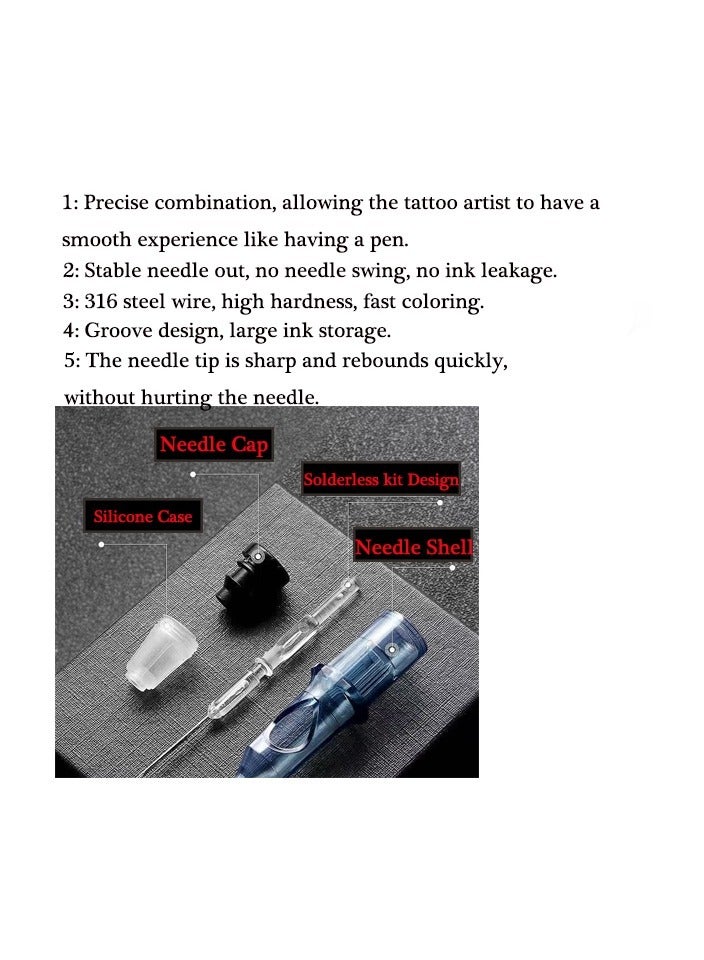 1: Precise combination, allowing the tattoo artist to have a smooth experience like having a pen.
2: Stable needle out, no needle swing, no ink leakage.
3: 316 steel wire, high hardness, fast coloring.
4: Groove design, large ink storage.
5: The needle tip is sharp and rebounds quickly, without hurting the needle.

Needle Cap

Solderless kit Design

Silicone Case

Needle Shell