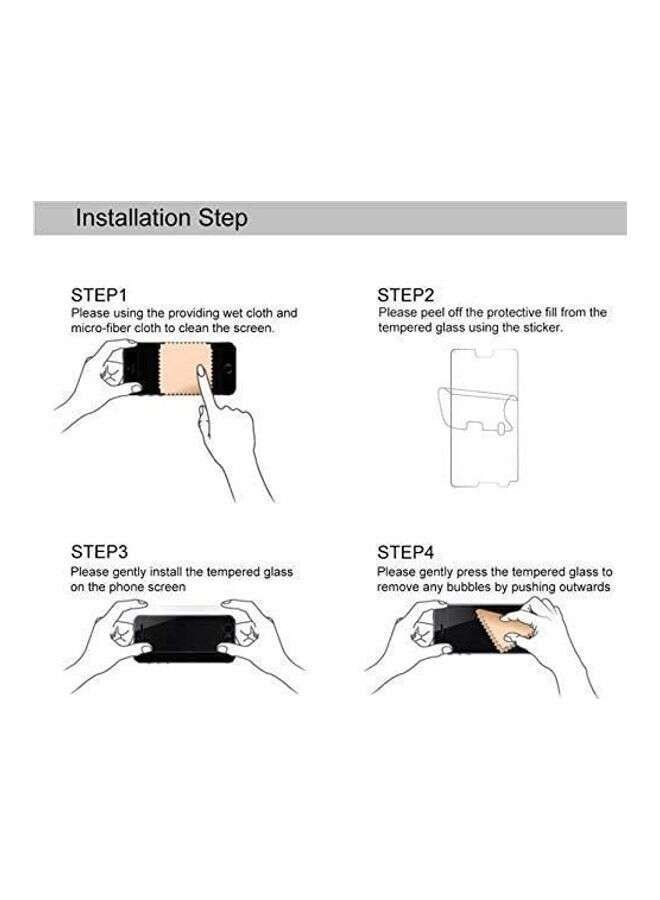 Installation Step

STEP1
Please using the providing wet cloth and micro-fiber cloth to clean the screen.

STEP2
Please peel off the protective fill from the tempered glass using the sticker.

STEP3
Please gently install the tempered glass on the phone screen

STEP4
Please gently press the tempered glass to remove any bubbles by pushing outwards