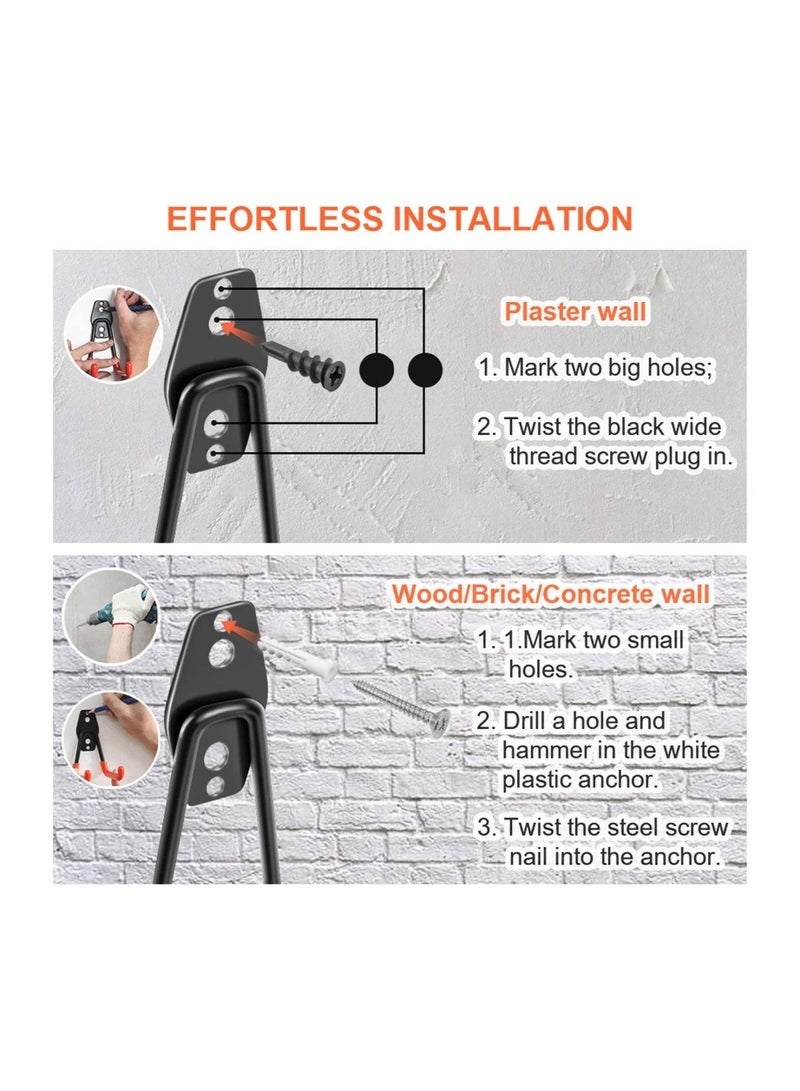 EFFORTLESS INSTALLATION

Plaster wall

1. Mark two big holes;

2. Twist the black wide thread screw plug in.

Wood/Brick/Concrete wall

1. 1.Mark two small holes.

2. Drill a hole and hammer in the white plastic anchor.

3. Twist the steel screw nail into the anchor.