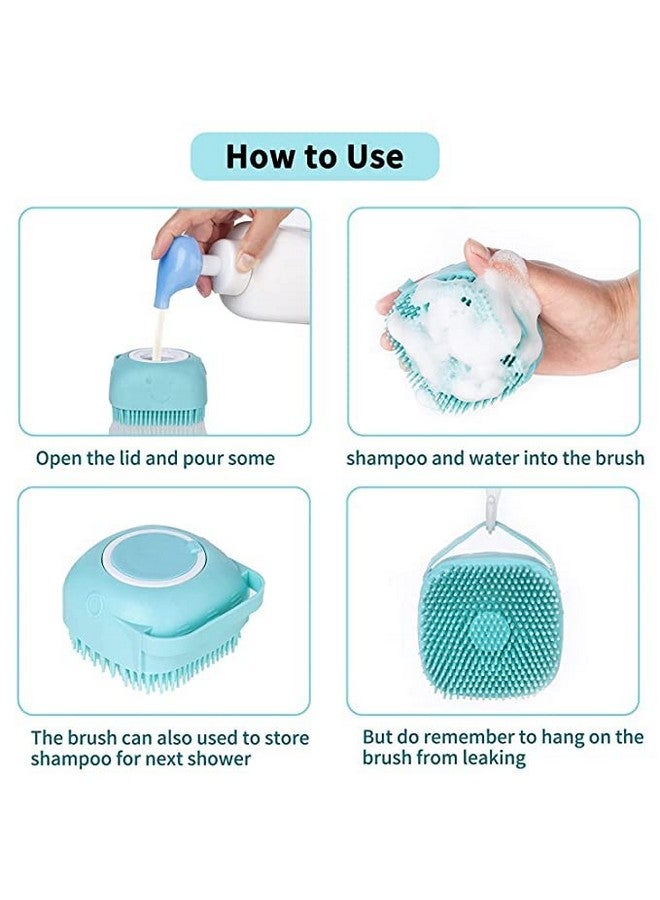 How to Use

Open the lid and pour some

shampoo and water into the brush

The brush can also used to store shampoo for next shower

But do remember to hang on the brush from leaking