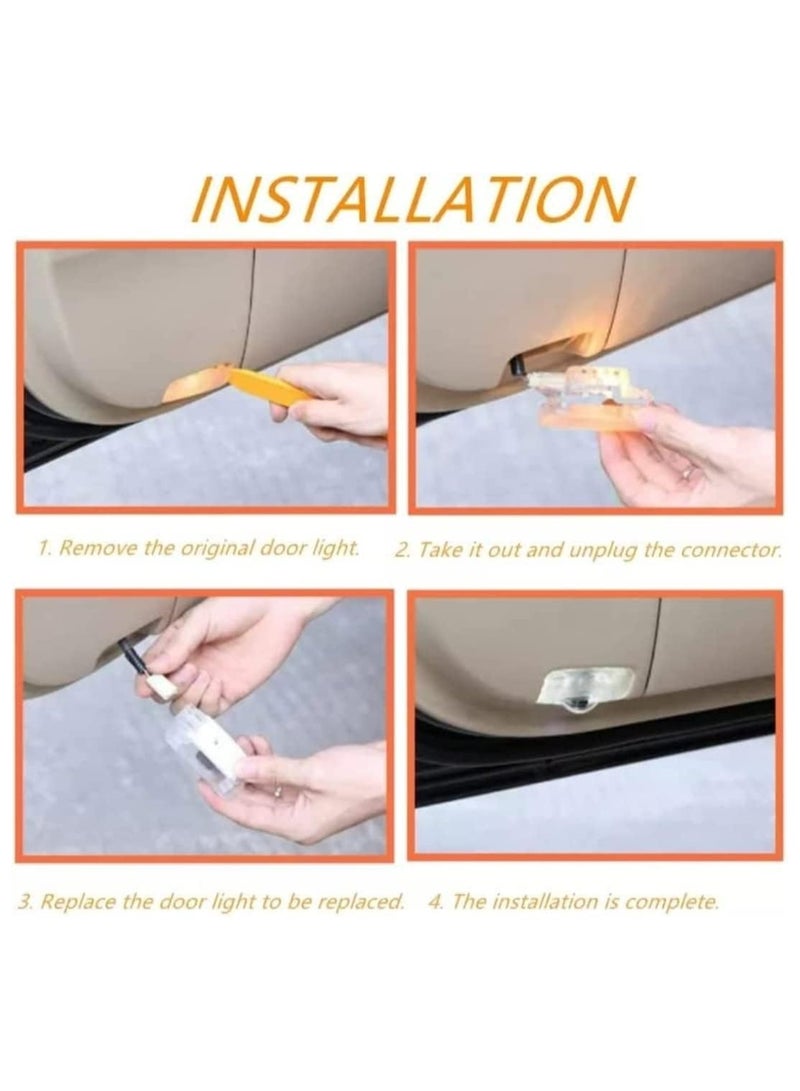 INSTALLATION

1. Remove the original door light.

2. Take it out and unplug the connector.

3. Replace the door light to be replaced.

4. The installation is complete.