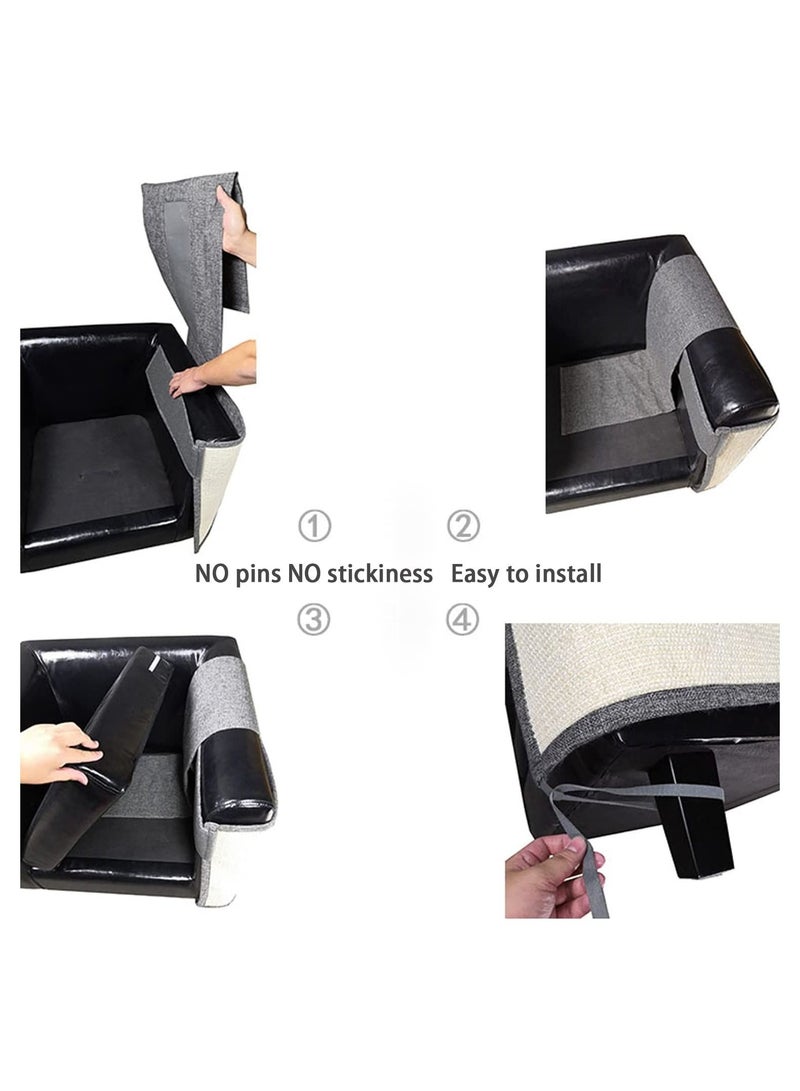 ① ②
NO pins NO stickiness Easy to install
③ ④