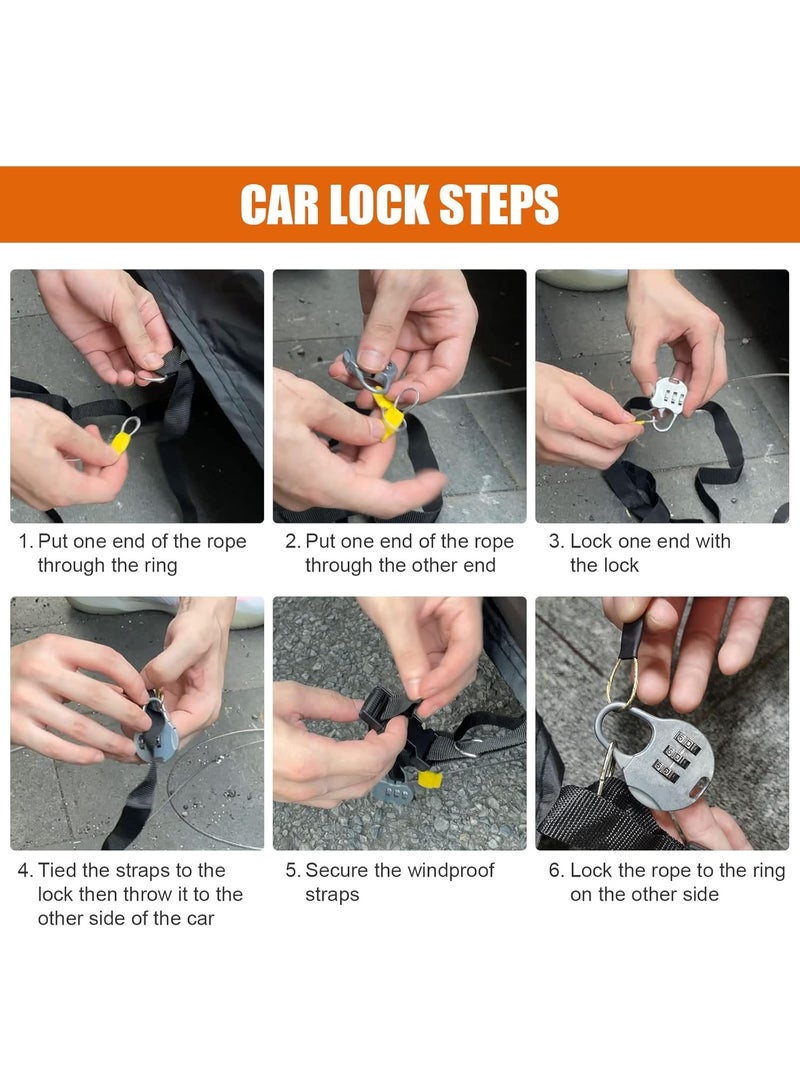 CAR LOCK STEPS

1. Put one end of the rope through the ring

2. Put one end of the rope through the other end

3. Lock one end with the lock

4. Tied the straps to the lock then throw it to the other side of the car

5. Secure the windproof straps

6. Lock the rope to the ring on the other side