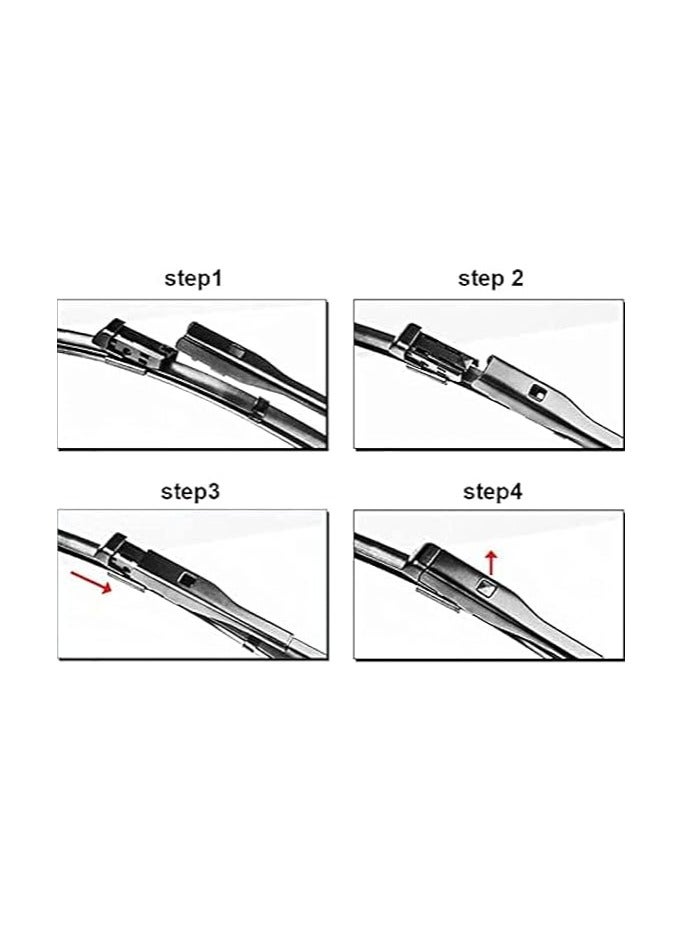 step1

step 2

step3

step4