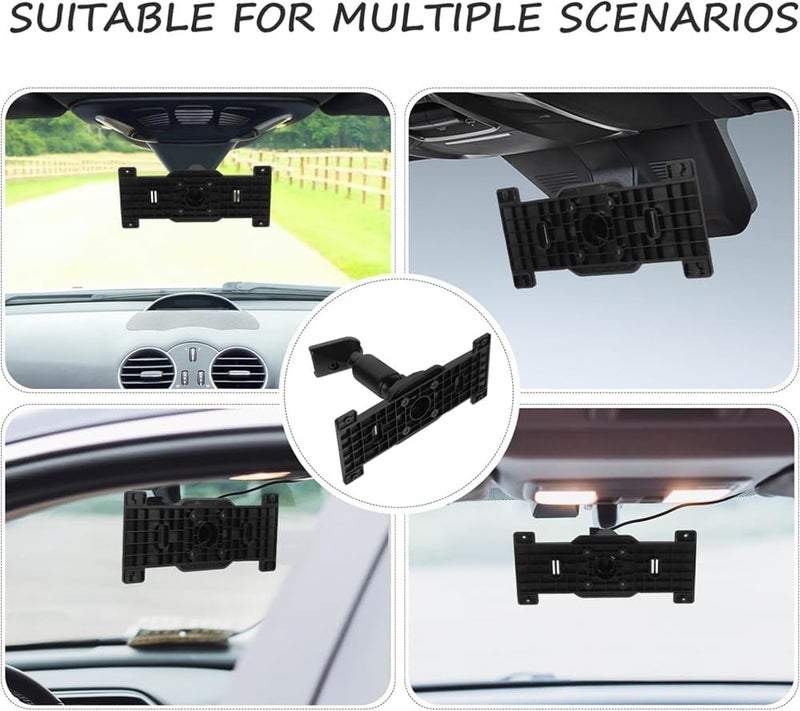 SUITABLE FOR MULTIPLE SCENARIOS