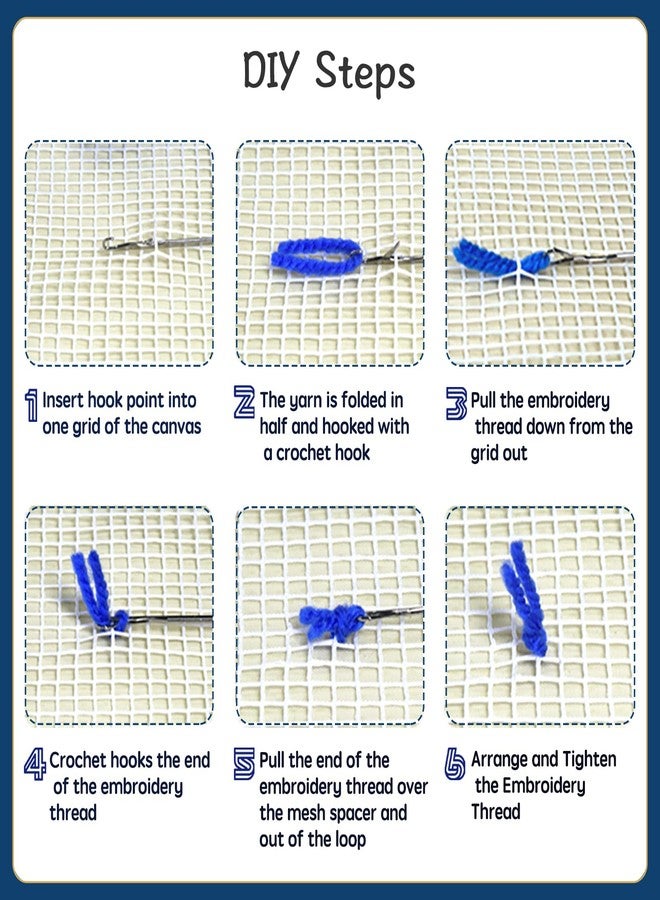 DIY Steps

1 Insert hook point into one grid of the canvas

2 The yarn is folded in half and hooked with a crochet hook

3 Pull the embroidery thread down from the grid out

4 Crochet hooks the end of the embroidery thread

5 Pull the end of the embroidery thread over the mesh spacer and out of the loop

6 Arrange and Tighten the Embroidery Thread