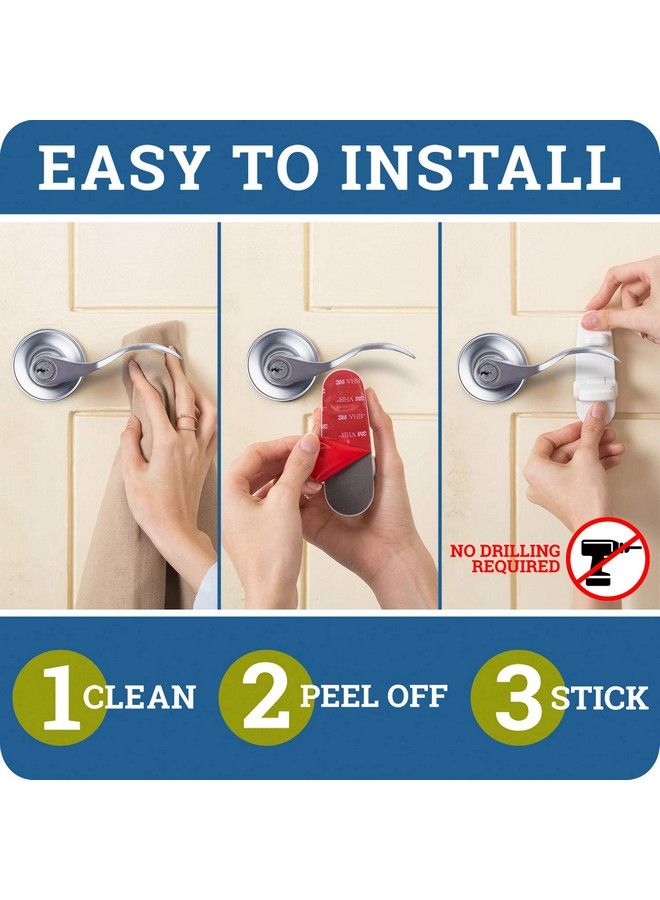 EASY TO INSTALL

3M VHB

NO DRILLING REQUIRED

1 CLEAN 2 PEEL OFF 3 STICK