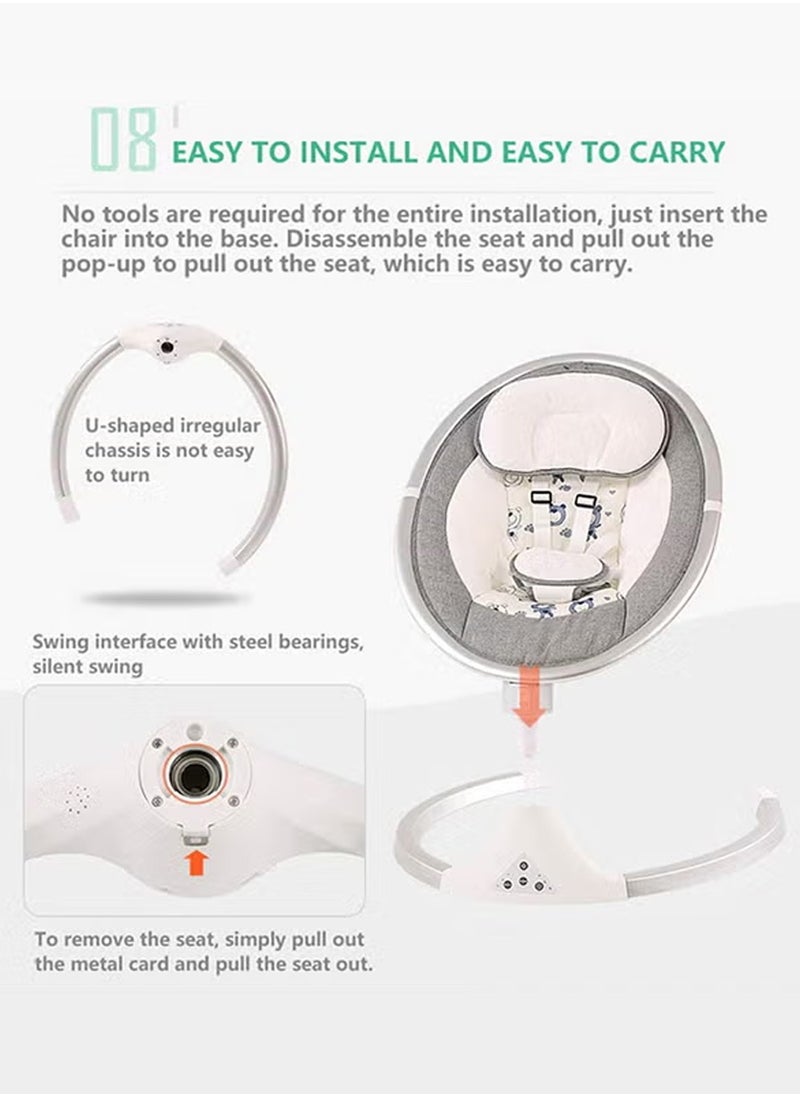 08 EASY TO INSTALL AND EASY TO CARRY

No tools are required for the entire installation, just insert the chair into the base. Disassemble the seat and pull out the pop-up to pull out the seat, which is easy to carry.

U-shaped irregular chassis is not easy to turn

Swing interface with steel bearings, silent swing

To remove the seat, simply pull out the metal card and pull the seat out.