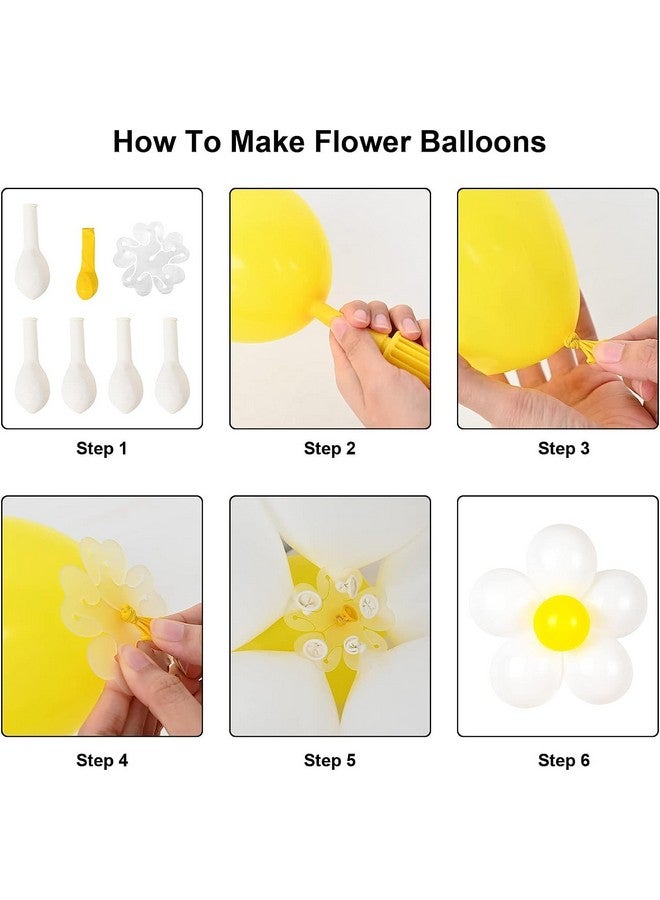 How To Make Flower Balloons

Step 1

Step 2

Step 3

Step 4

Step 5

Step 6