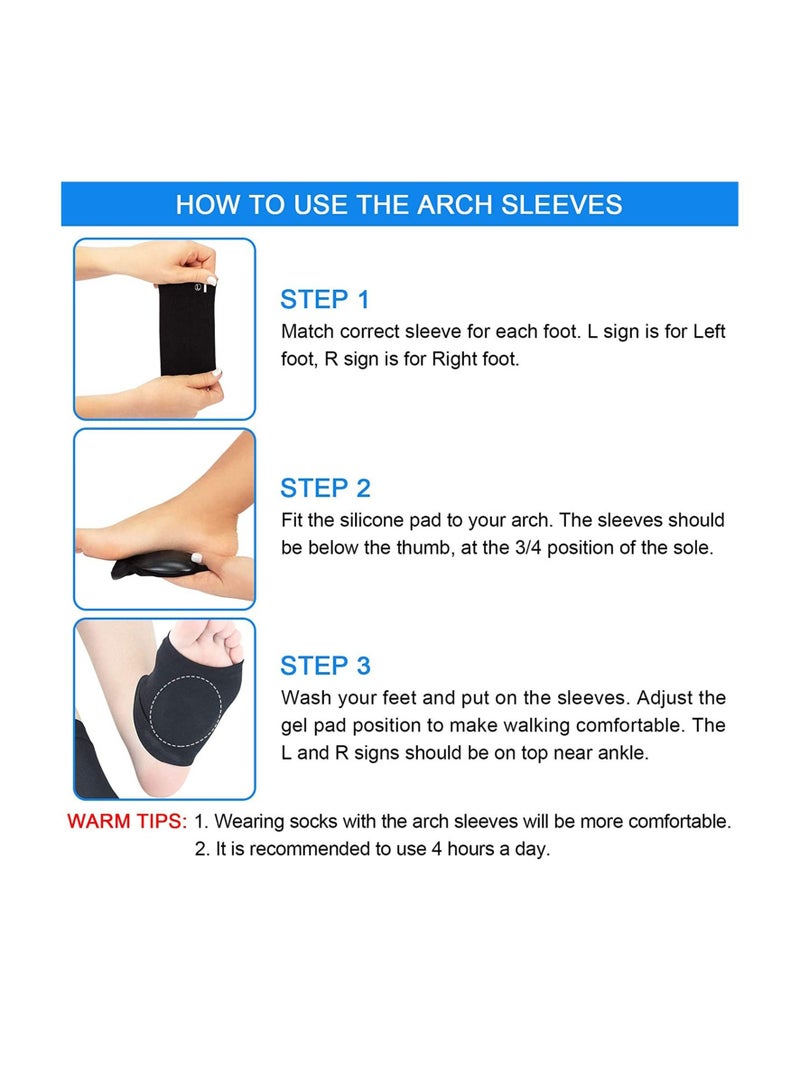 HOW TO USE THE ARCH SLEEVES

STEP 1
Match correct sleeve for each foot. L sign is for Left foot, R sign is for Right foot.

STEP 2
Fit the silicone pad to your arch. The sleeves should be below the thumb, at the 3/4 position of the sole.

STEP 3
Wash your feet and put on the sleeves. Adjust the gel pad position to make walking comfortable. The L and R signs should be on top near ankle.

WARM TIPS: 1. Wearing socks with the arch sleeves will be more comfortable.
2. It is recommended to use 4 hours a day.