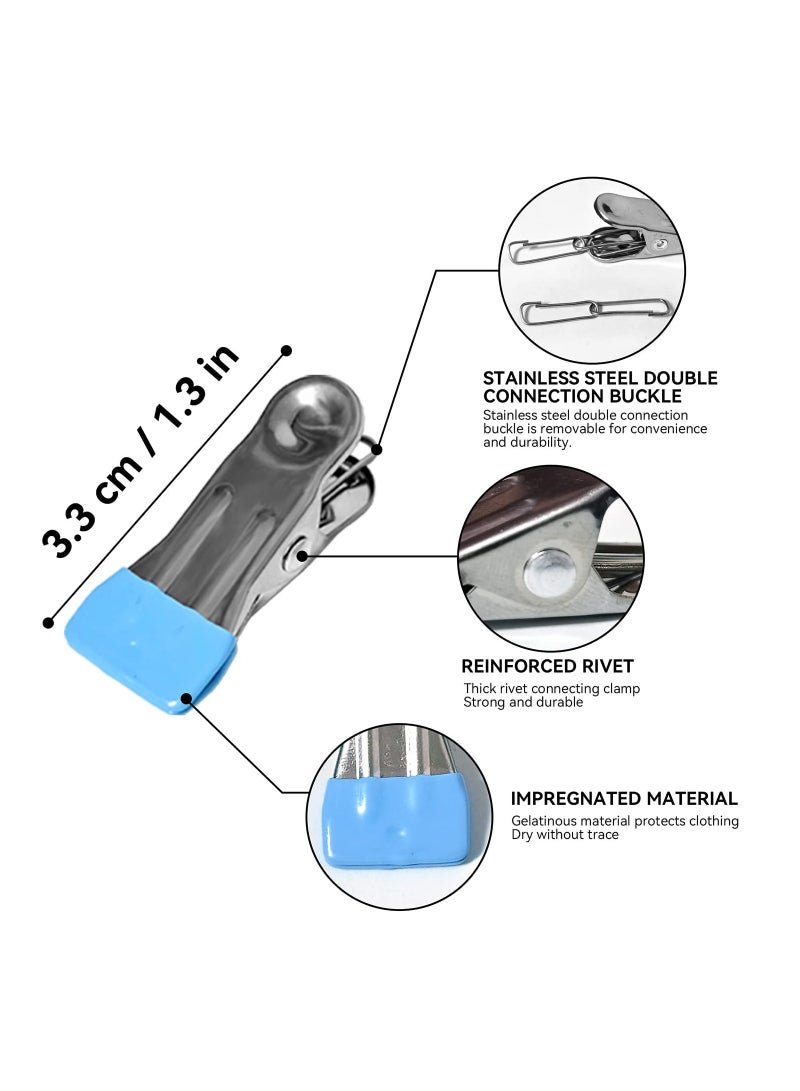 3.3 cm / 1.3 in

STAINLESS STEEL DOUBLE CONNECTION BUCKLE
Stainless steel double connection buckle is removable for convenience and durability.

REINFORCED RIVET
Thick rivet connecting clamp
Strong and durable

IMPREGNATED MATERIAL
Gelatinous material protects clothing
Dry without trace