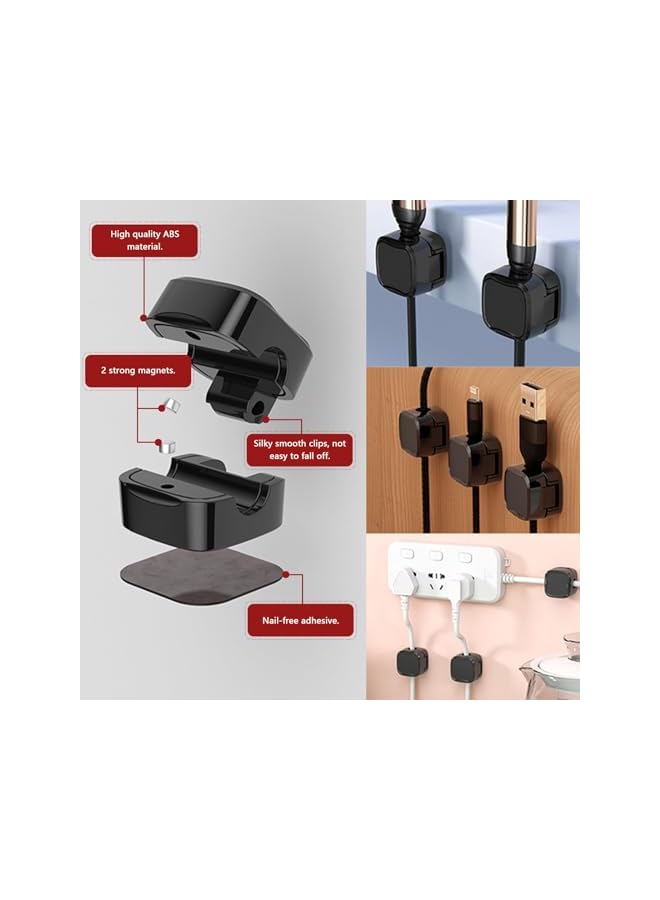 High quality ABS material.

2 strong magnets.

Silky smooth clips, not easy to fall off.

Nail-free adhesive.