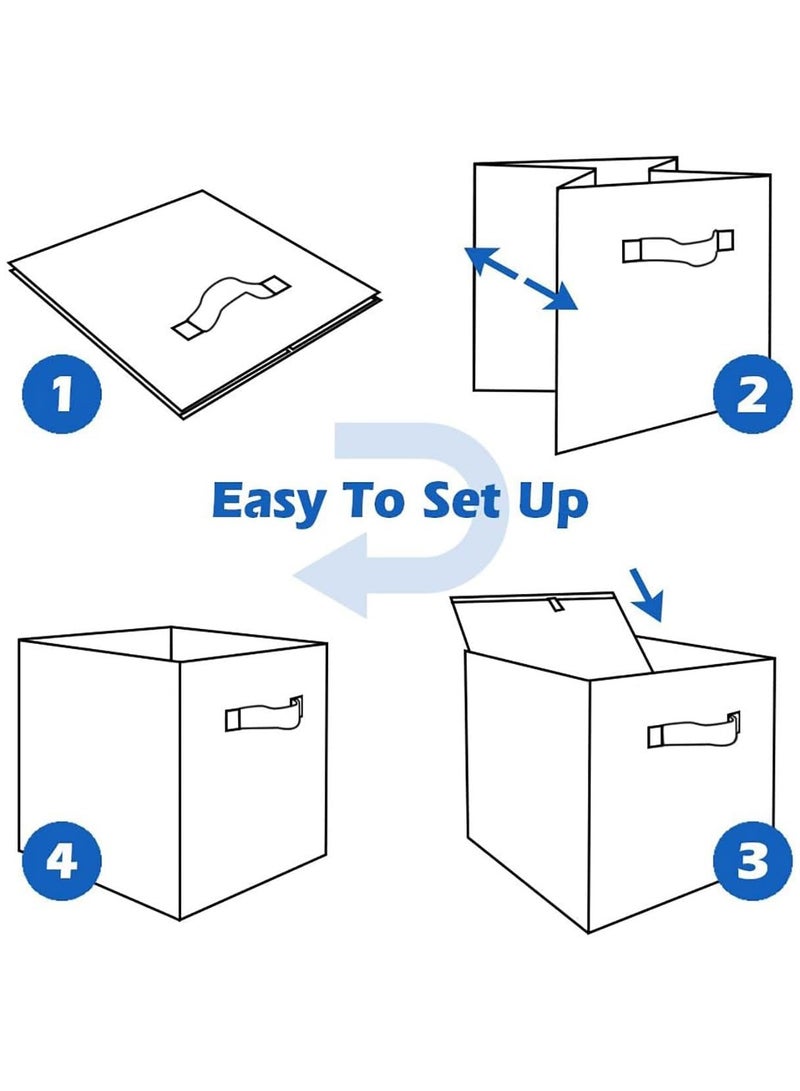 1

2

Easy To Set Up

4

3