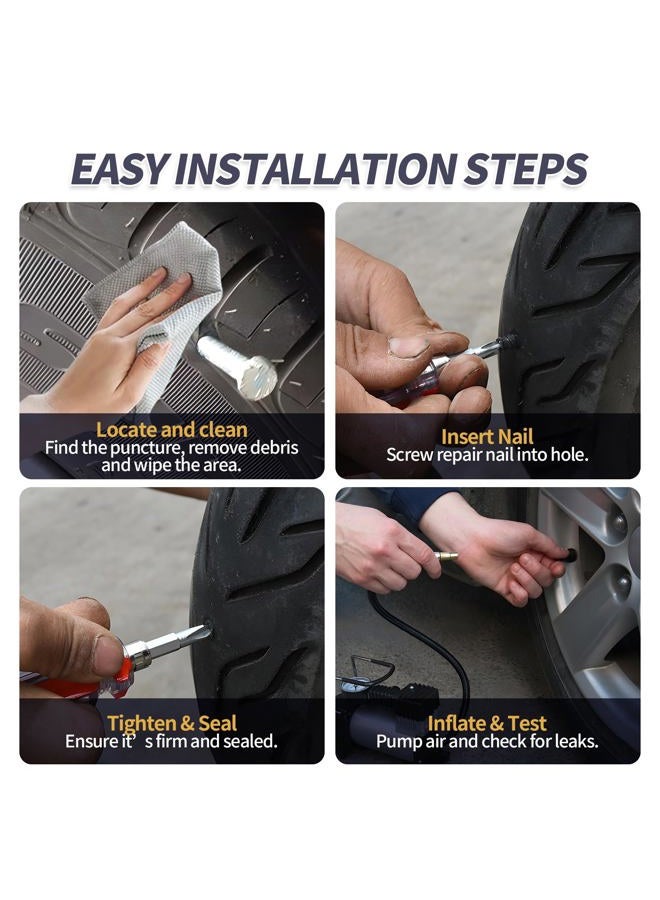 EASY INSTALLATION STEPS

Locate and clean
Find the puncture, remove debris and wipe the area.

Insert Nail
Screw repair nail into hole.

Tighten & Seal
Ensure it' s firm and sealed.

Inflate & Test
Pump air and check for leaks.