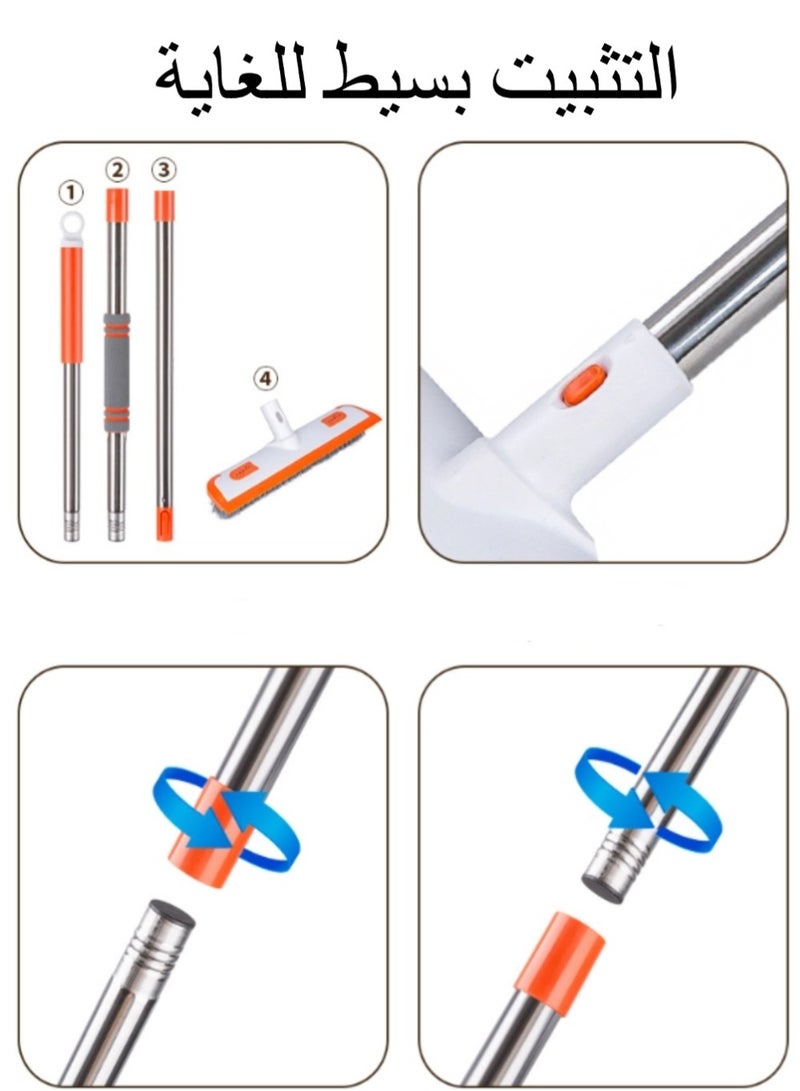 التثبيت بسيط للغاية

①
②
③
④